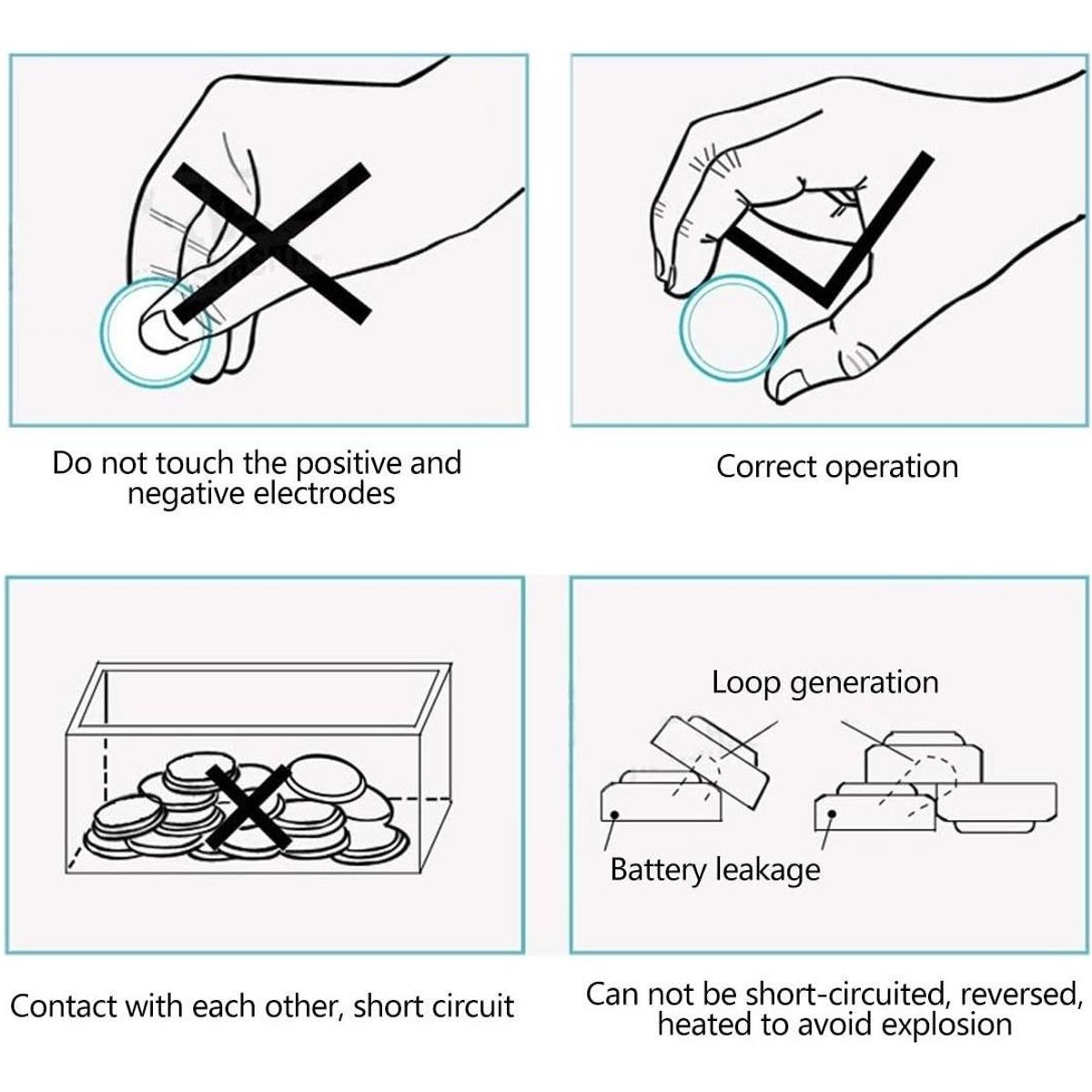 Do not touch the positive and negative electrodes

Correct operation

Contact with each other, short circuit

Loop generation

Battery leakage

Can not be short-circuited, reversed, heated to avoid explosion