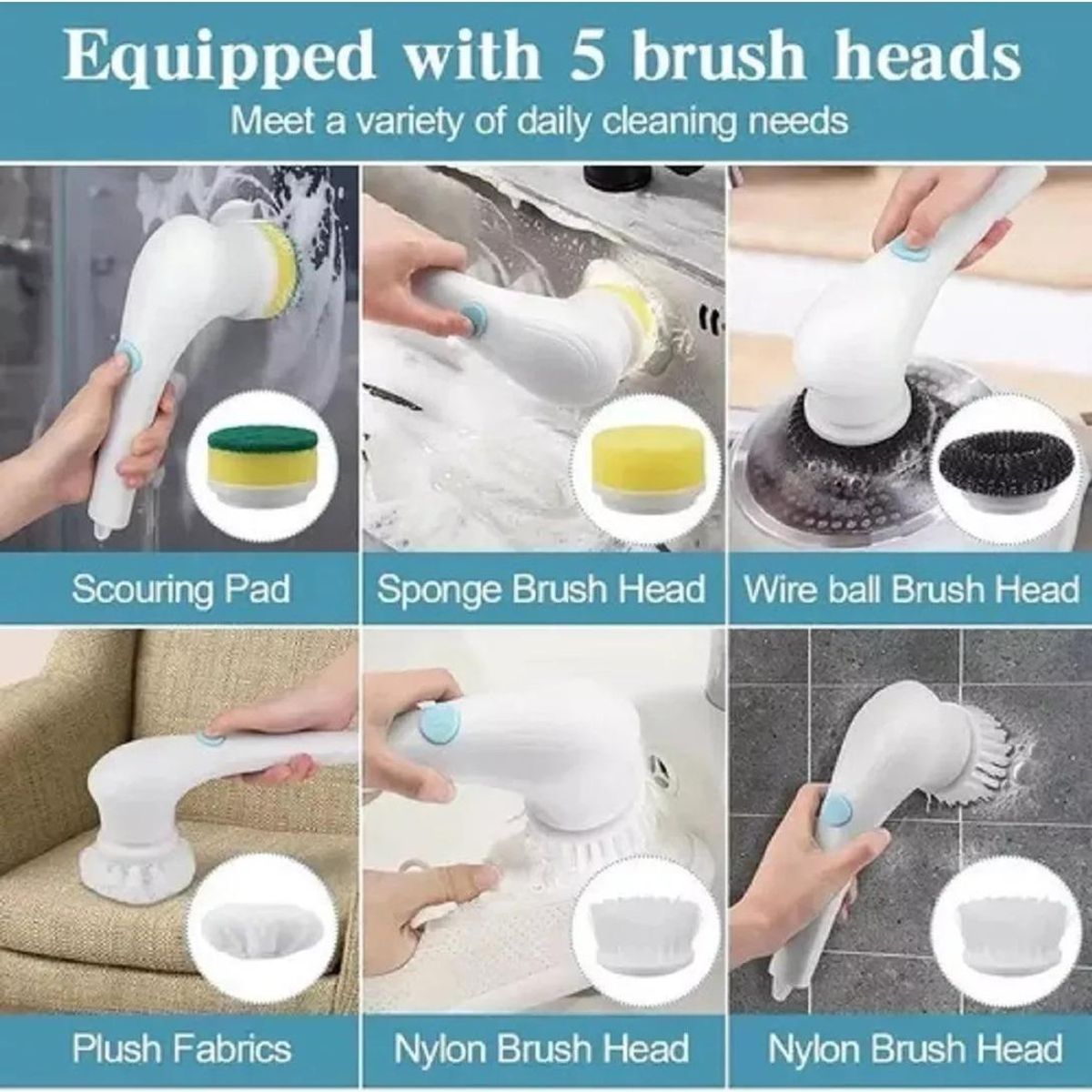 Equipped with 5 brush heads
Meet a variety of daily cleaning needs

Scouring Pad

Sponge Brush Head

Wire ball Brush Head

Plush Fabrics

Nylon Brush Head

Nylon Brush Head