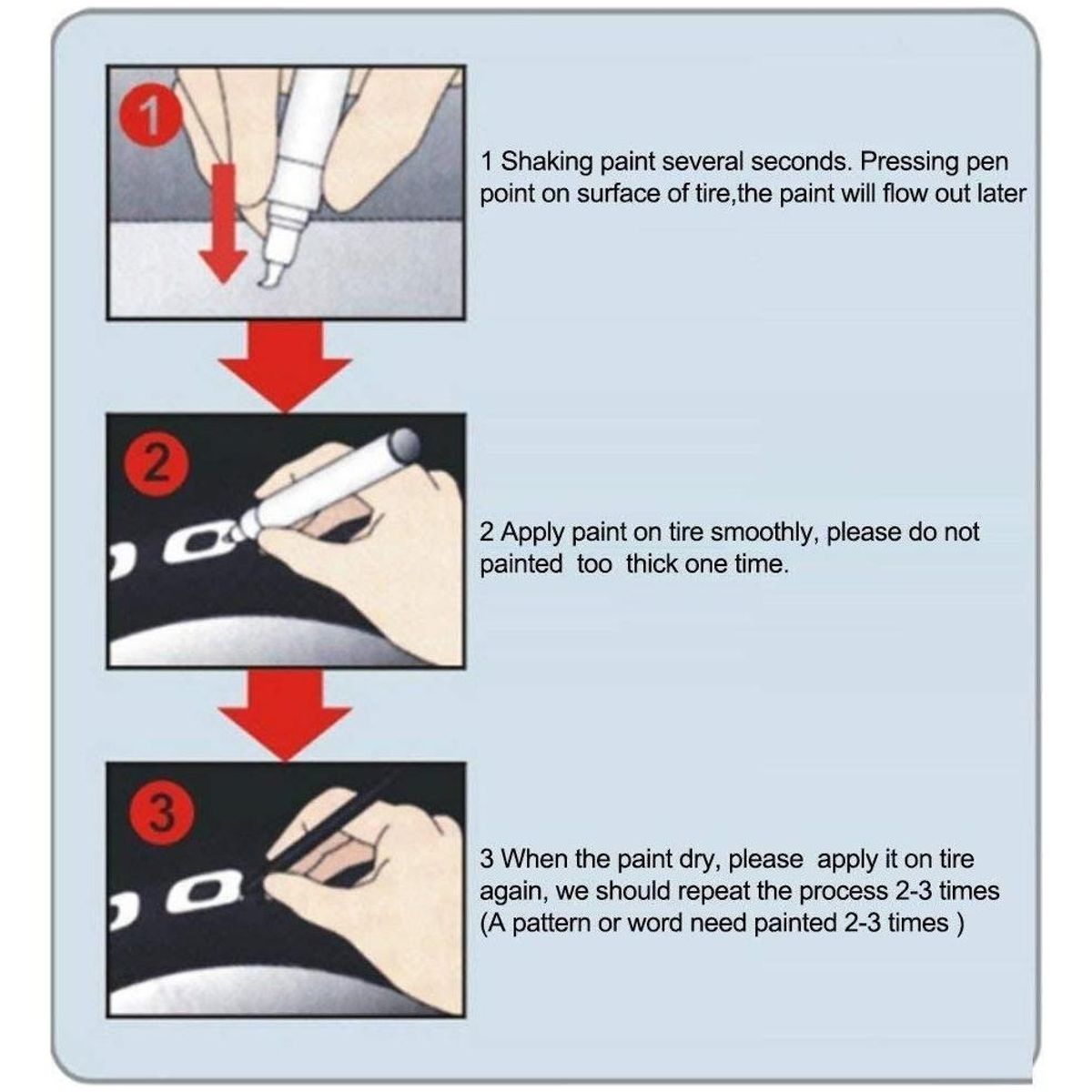 1

1 Shaking paint several seconds. Pressing pen point on surface of tire,the paint will flow out later

2

2 Apply paint on tire smoothly, please do not painted too thick one time.

3

3 When the paint dry, please apply it on tire again, we should repeat the process 2-3 times (A pattern or word need painted 2-3 times )