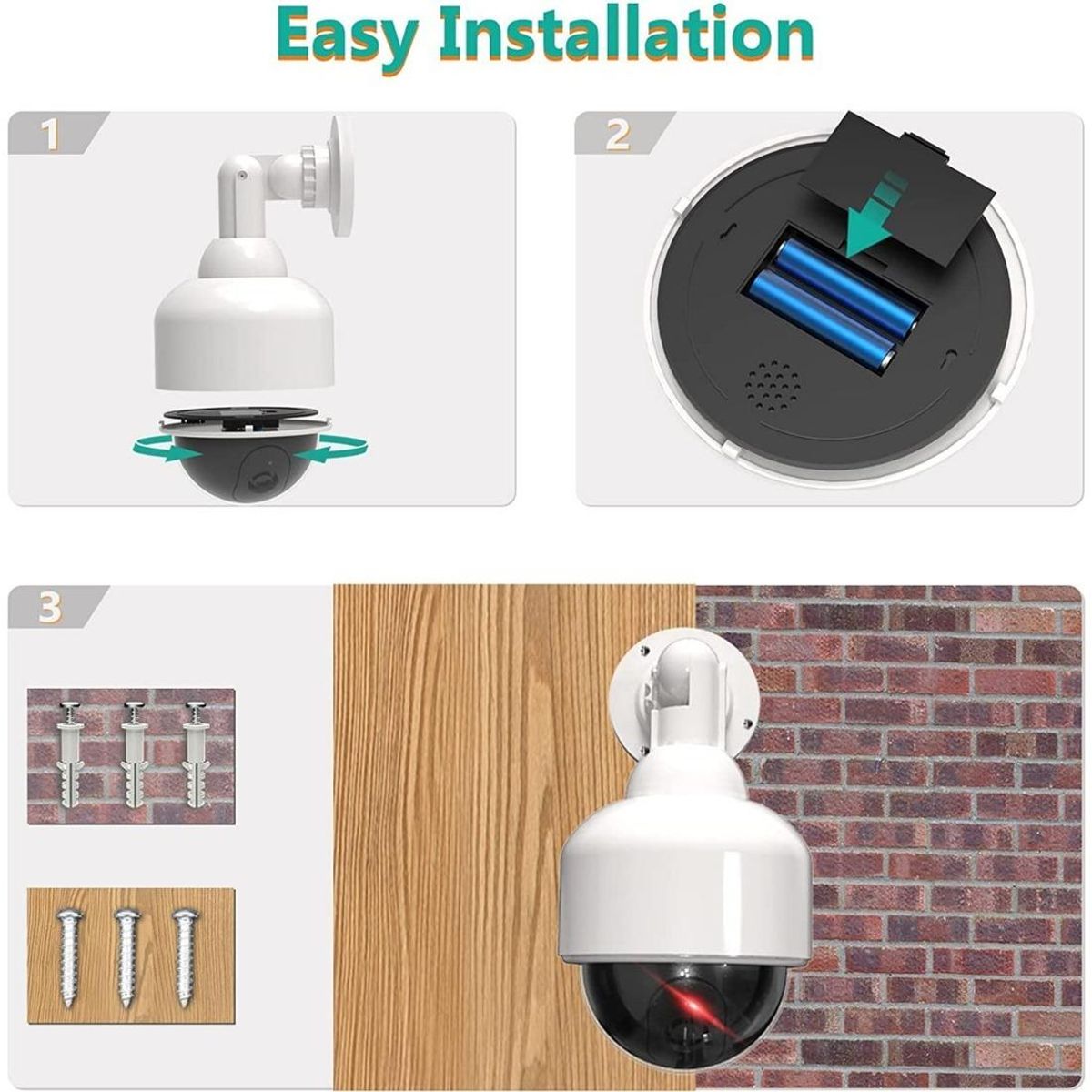 Easy Installation

1

2

3