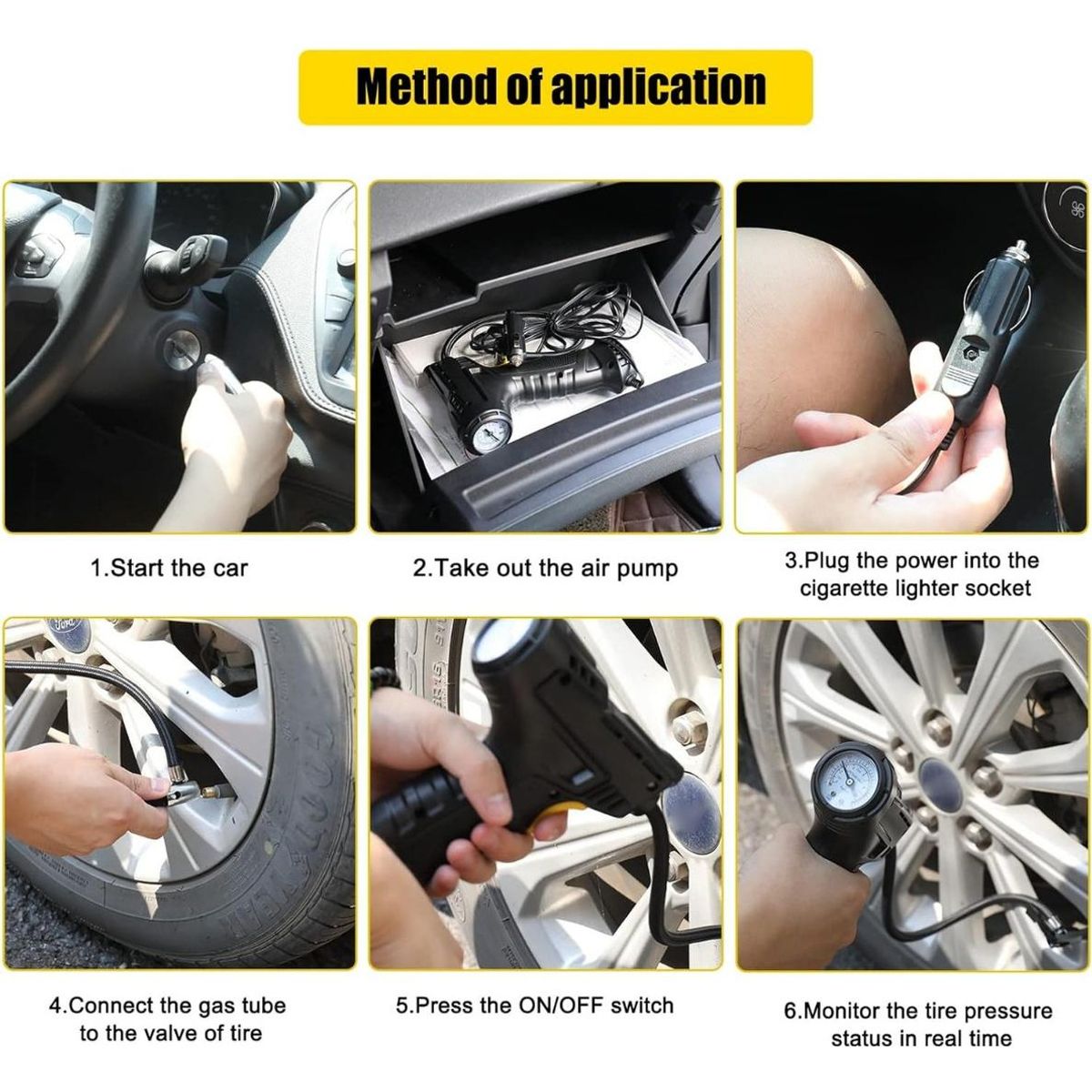 Method of application

1.Start the car

2.Take out the air pump

3.Plug the power into the cigarette lighter socket

4.Connect the gas tube to the valve of tire

5.Press the ON/OFF switch

6.Monitor the tire pressure status in real time