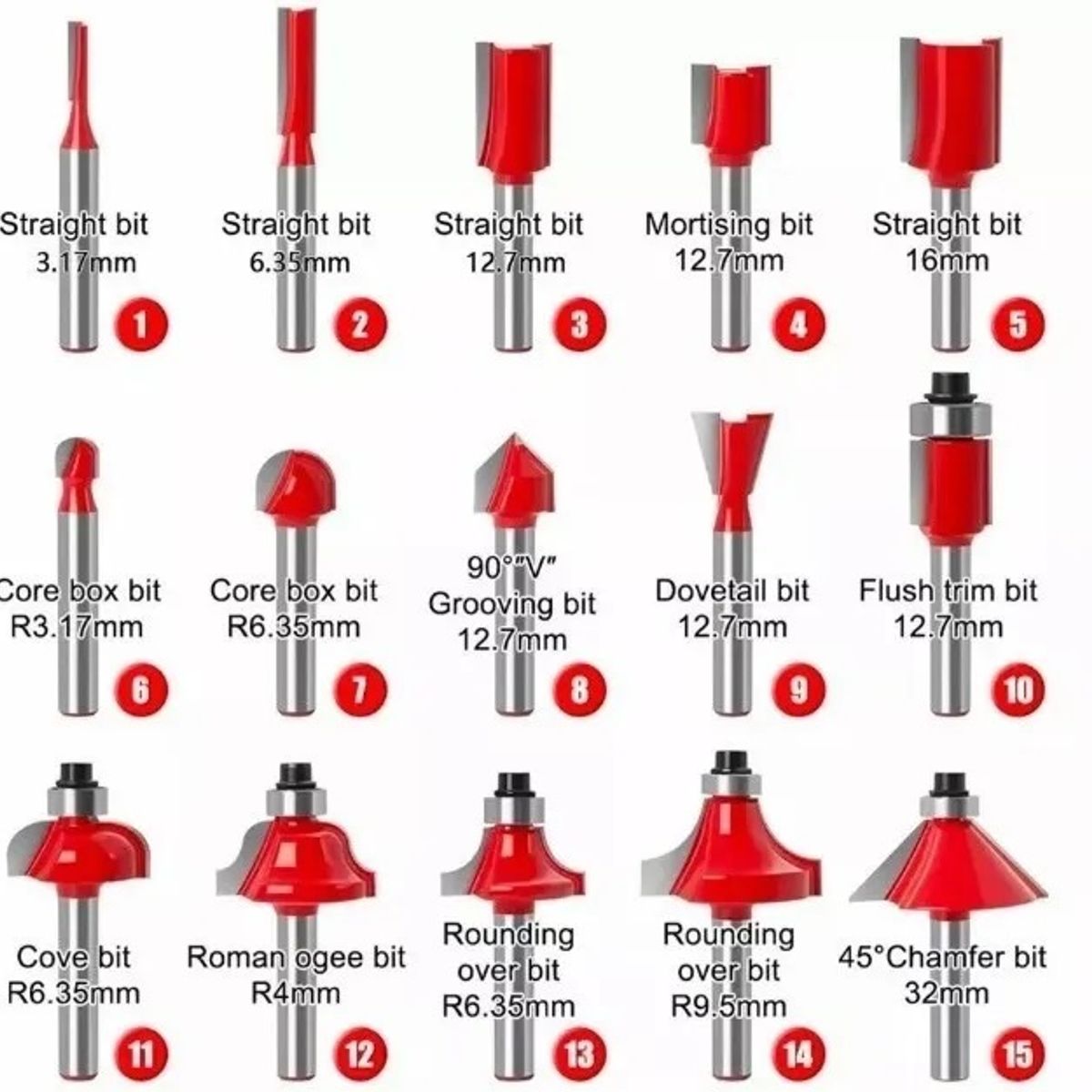 Straight bit
3.17mm
1

Straight bit
6.35mm
2

Straight bit
12.7mm
3

Mortising bit
12.7mm
4

Straight bit
16mm
5

Core box bit
R3.17mm
6

Core box bit
R6.35mm
7

90°"V"
Grooving bit
12.7mm
8

Dovetail bit
12.7mm
9

Flush trim bit
12.7mm
10

Cove bit
R6.35mm
11

Roman ogee bit
R4mm
12

Rounding
over bit
R6.35mm
13

Rounding
over bit
R9.5mm
14

45°Chamfer bit
32mm
15