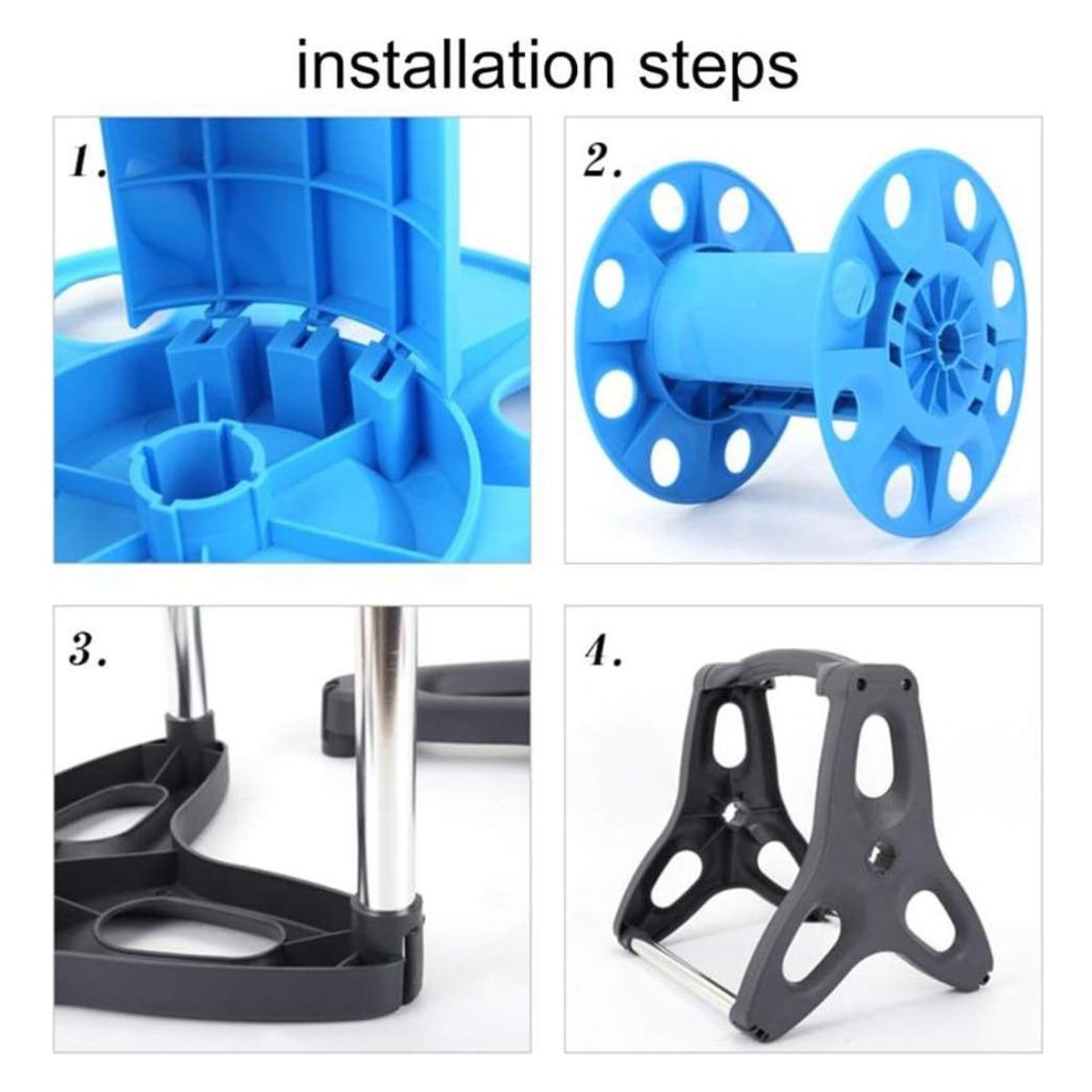 installation steps

1.

2.

3.

4.