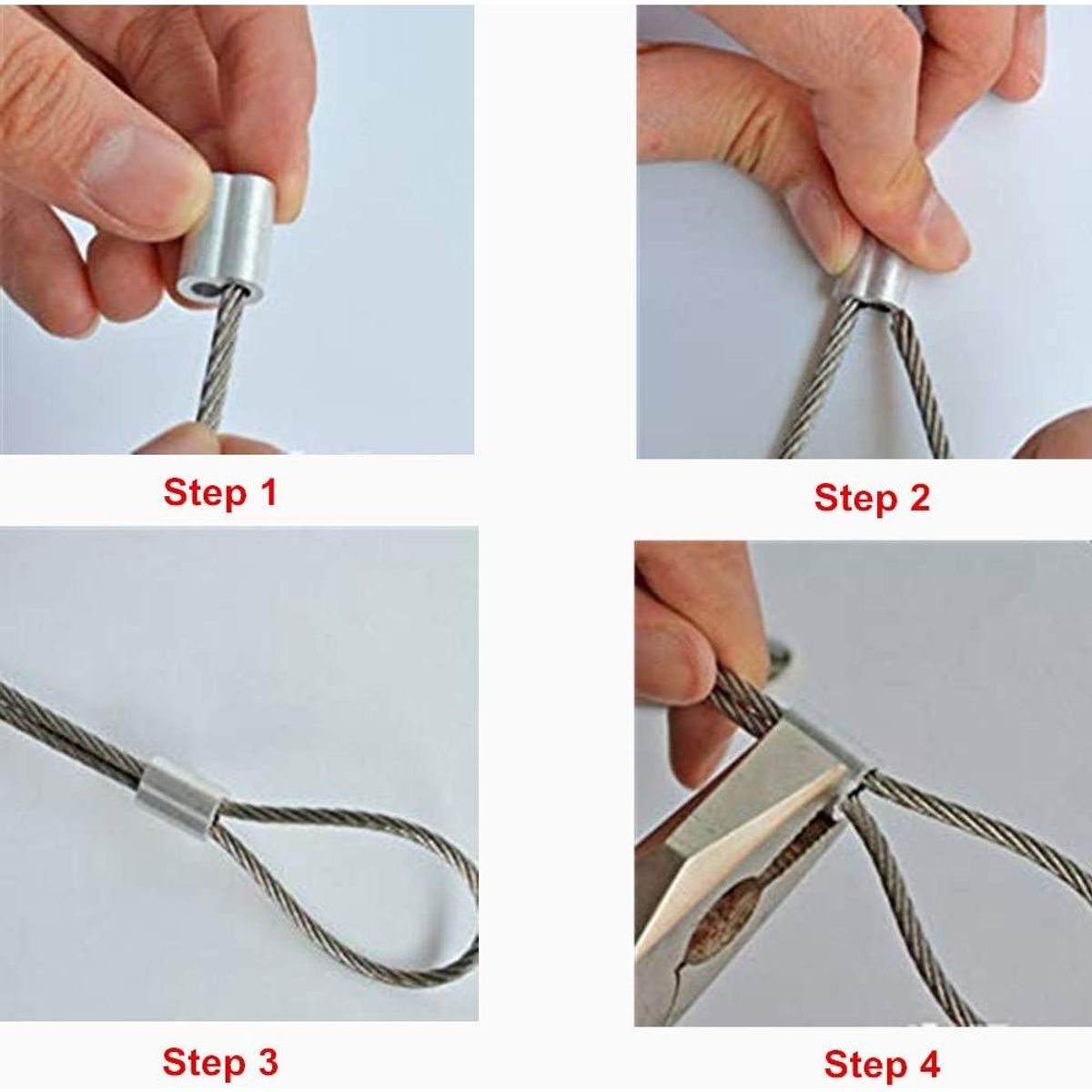 Step 1

Step 2

Step 3

Step 4