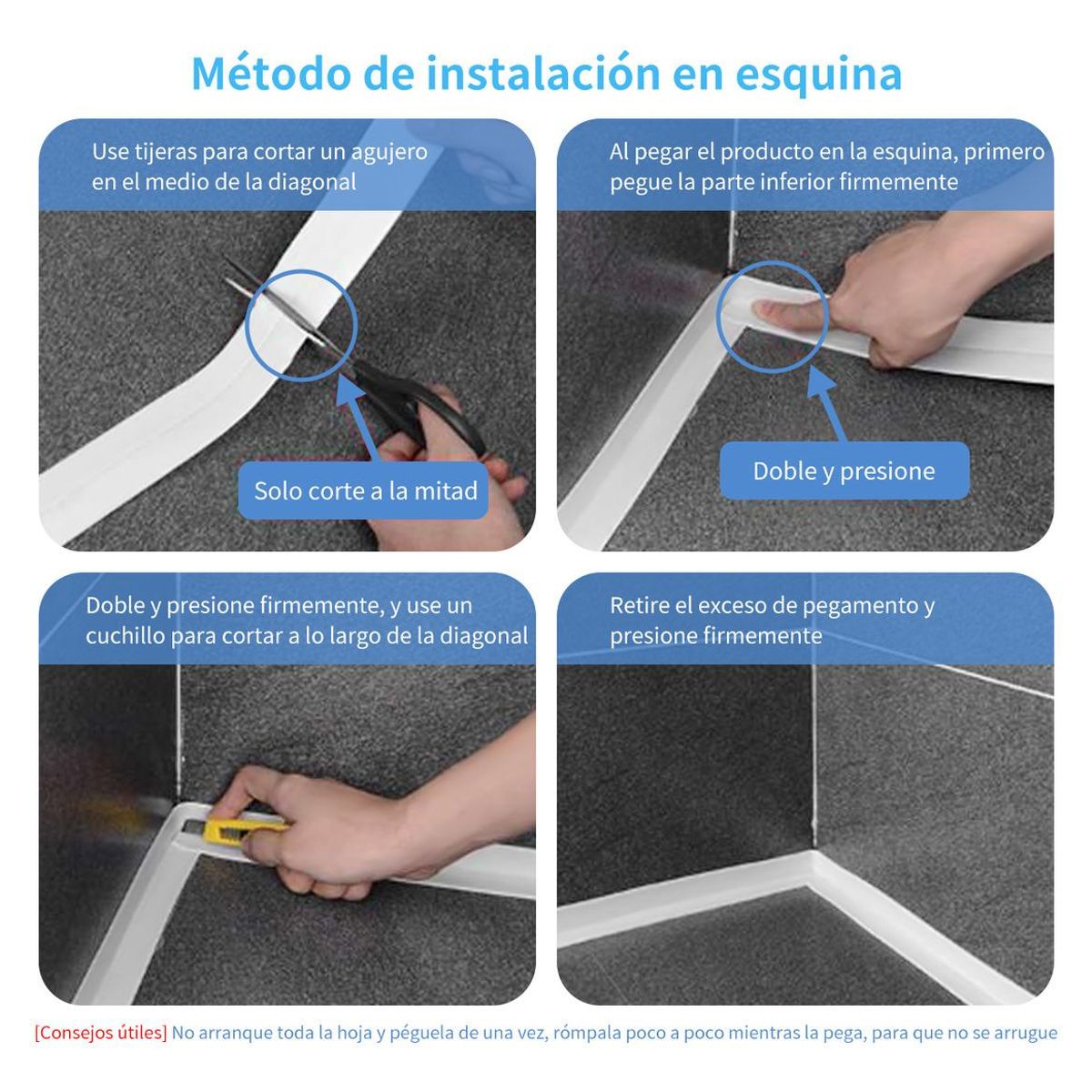 Método de instalación en esquina

Use tijeras para cortar un agujero en el medio de la diagonal

Solo corte a la mitad

Al pegar el producto en la esquina, primero pegue la parte inferior firmemente

Doble y presione

Doble y presione firmemente, y use un cuchillo para cortar a lo largo de la diagonal

Retire el exceso de pegamento y presione firmemente

[Consejos útiles] No arranque toda la hoja y péguela de una vez, rómpala poco a poco mientras la pega, para que no se arrugue