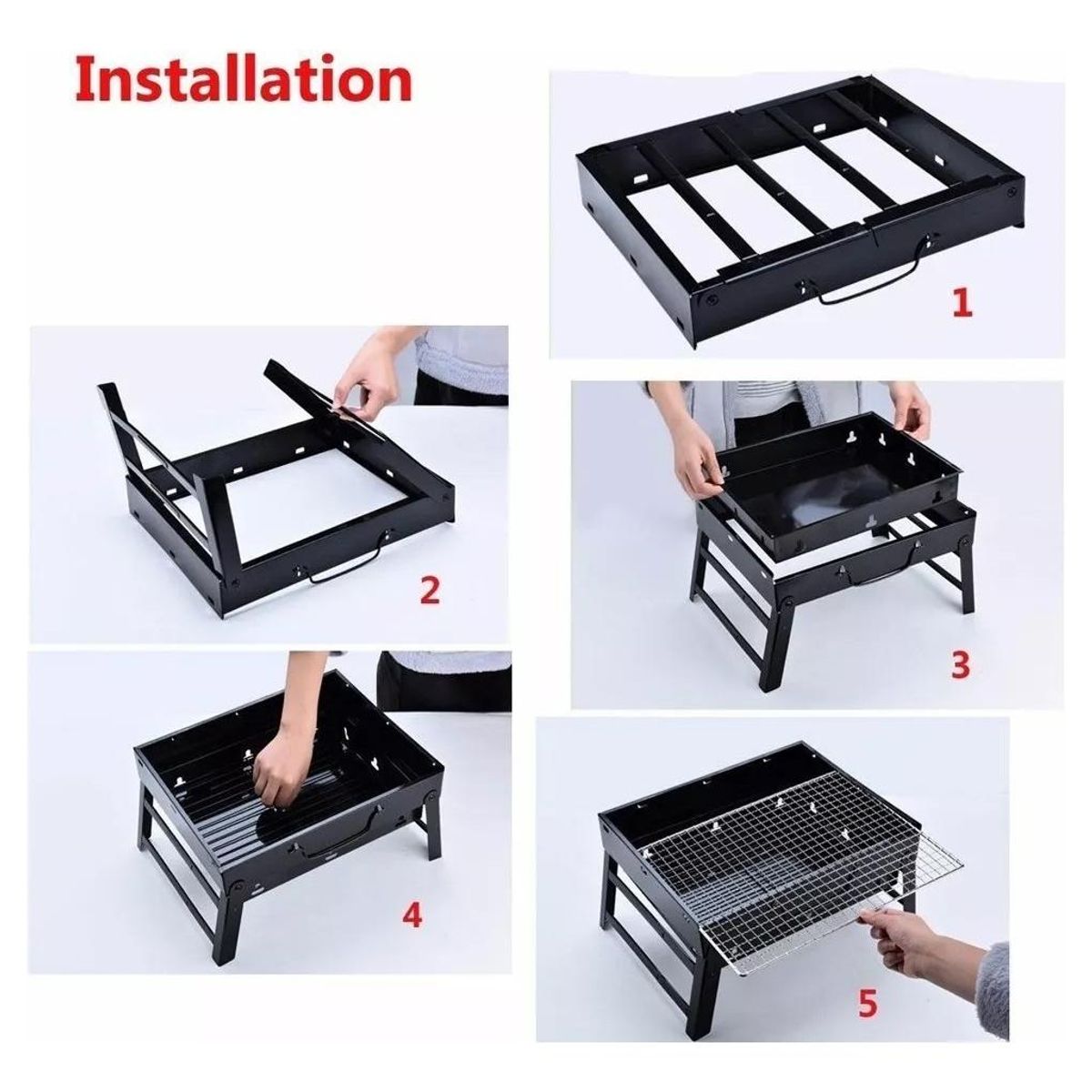 Installation

1

2

3

4

5