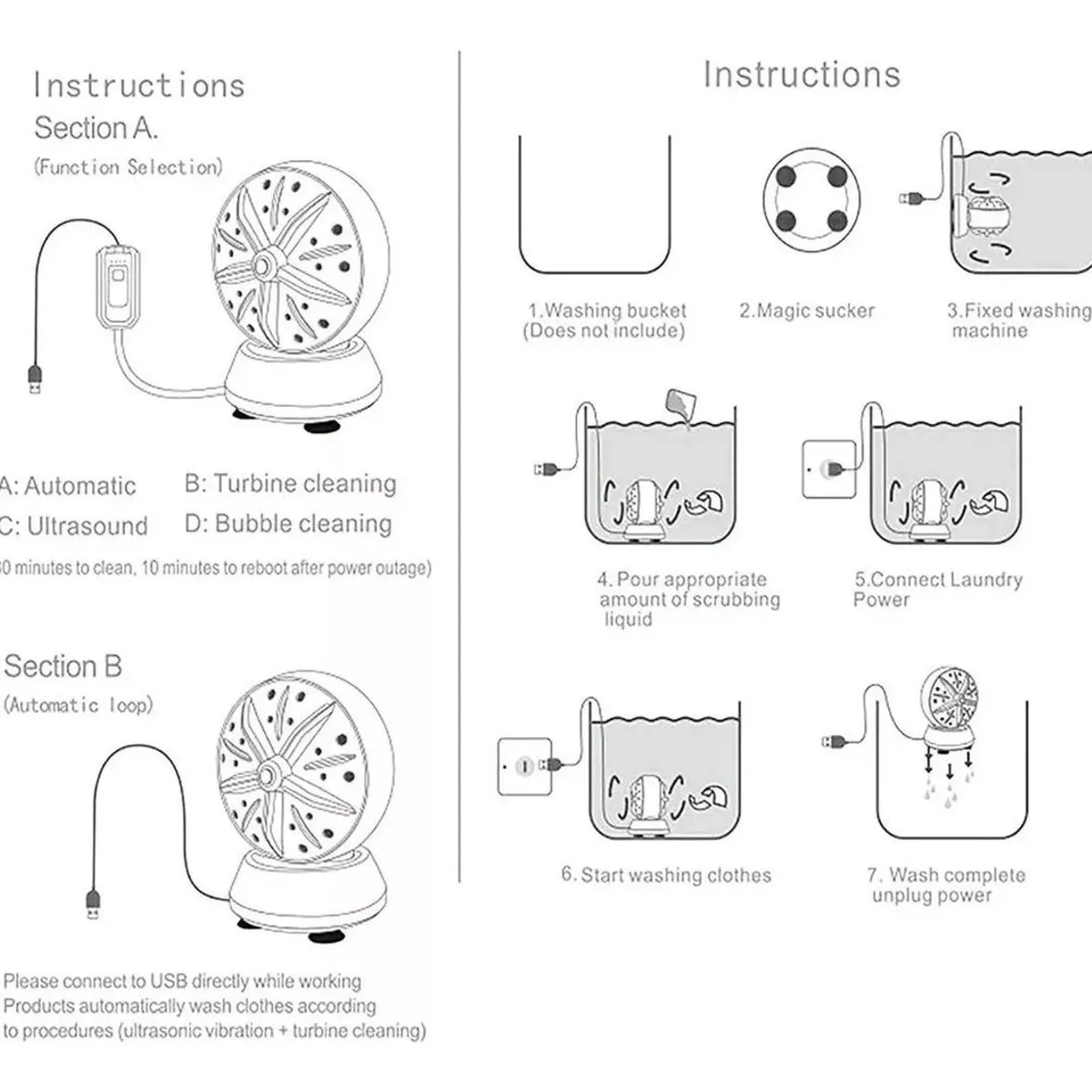 Instructions
Section A.
(Function Selection)

A: Automatic B: Turbine cleaning
C: Ultrasound D: Bubble cleaning
30 minutes to clean, 10 minutes to reboot after power outage)

Section B
(Automatic loop)

Please connect to USB directly while working
Products automatically wash clothes according to procedures (ultrasonic vibration + turbine cleaning)

Instructions

1.Washing bucket (Does not include)

2.Magic sucker

3.Fixed washing machine

4. Pour appropriate amount of scrubbing liquid

5.Connect Laundry Power

6. Start washing clothes

7. Wash complete unplug power