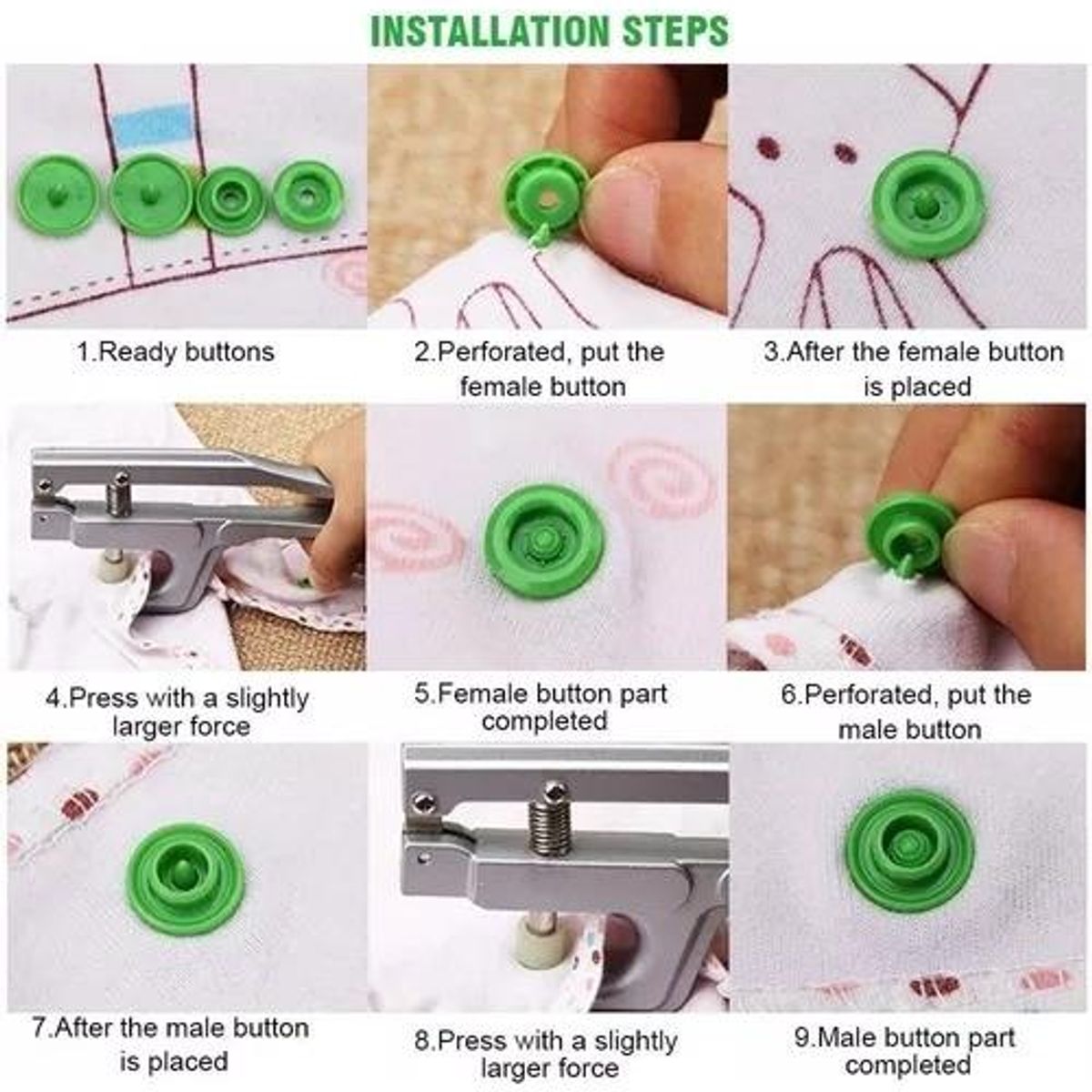 INSTALLATION STEPS

1.Ready buttons

2.Perforated, put the female button

3.After the female button is placed

4.Press with a slightly larger force

5.Female button part completed

6.Perforated, put the male button

7.After the male button is placed

8.Press with a slightly larger force

9.Male button part completed