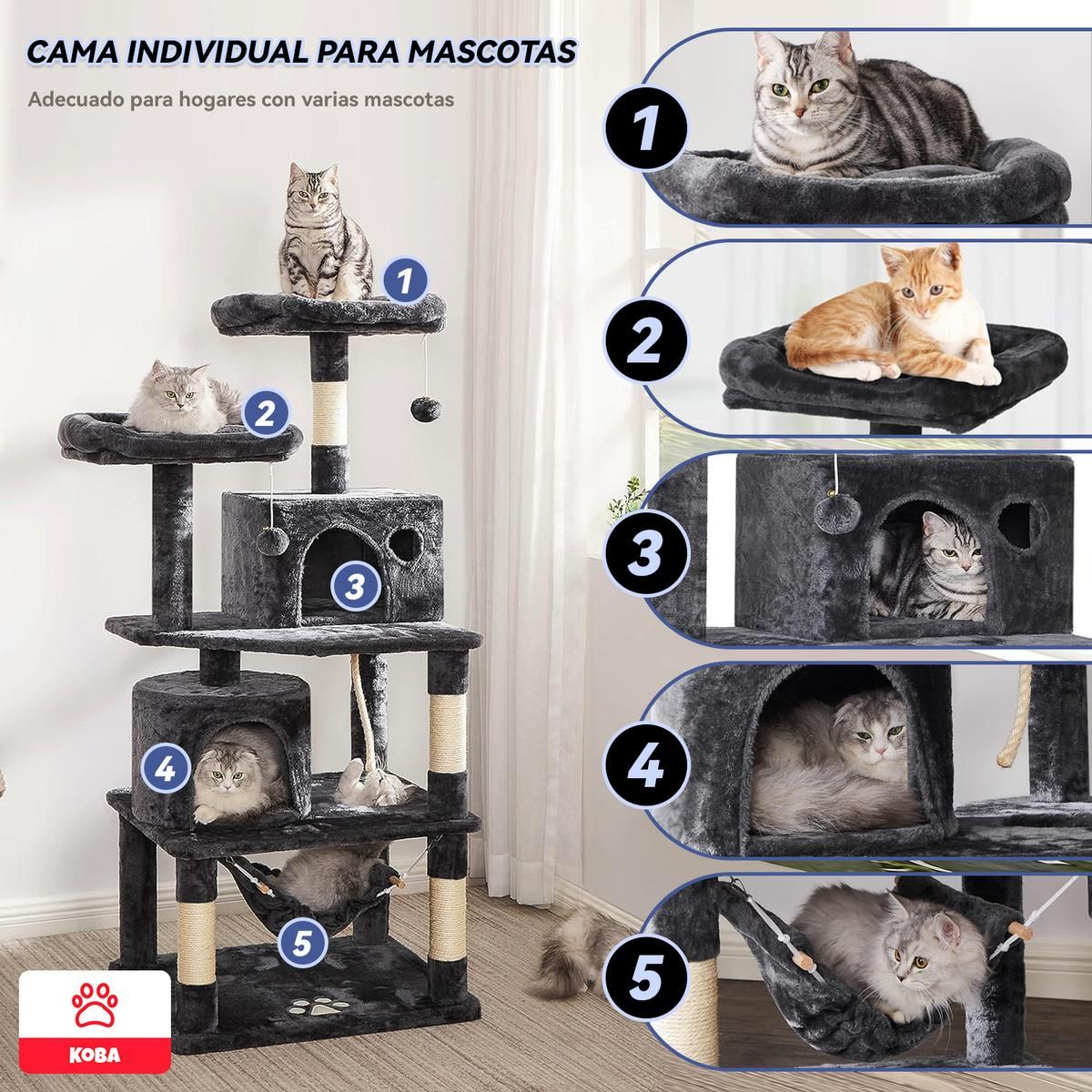 CAMA INDIVIDUAL PARA MASCOTAS

Adecuado para hogares con varias mascotas

1

2

3

4

5

KOBA

1

2

3

4

5