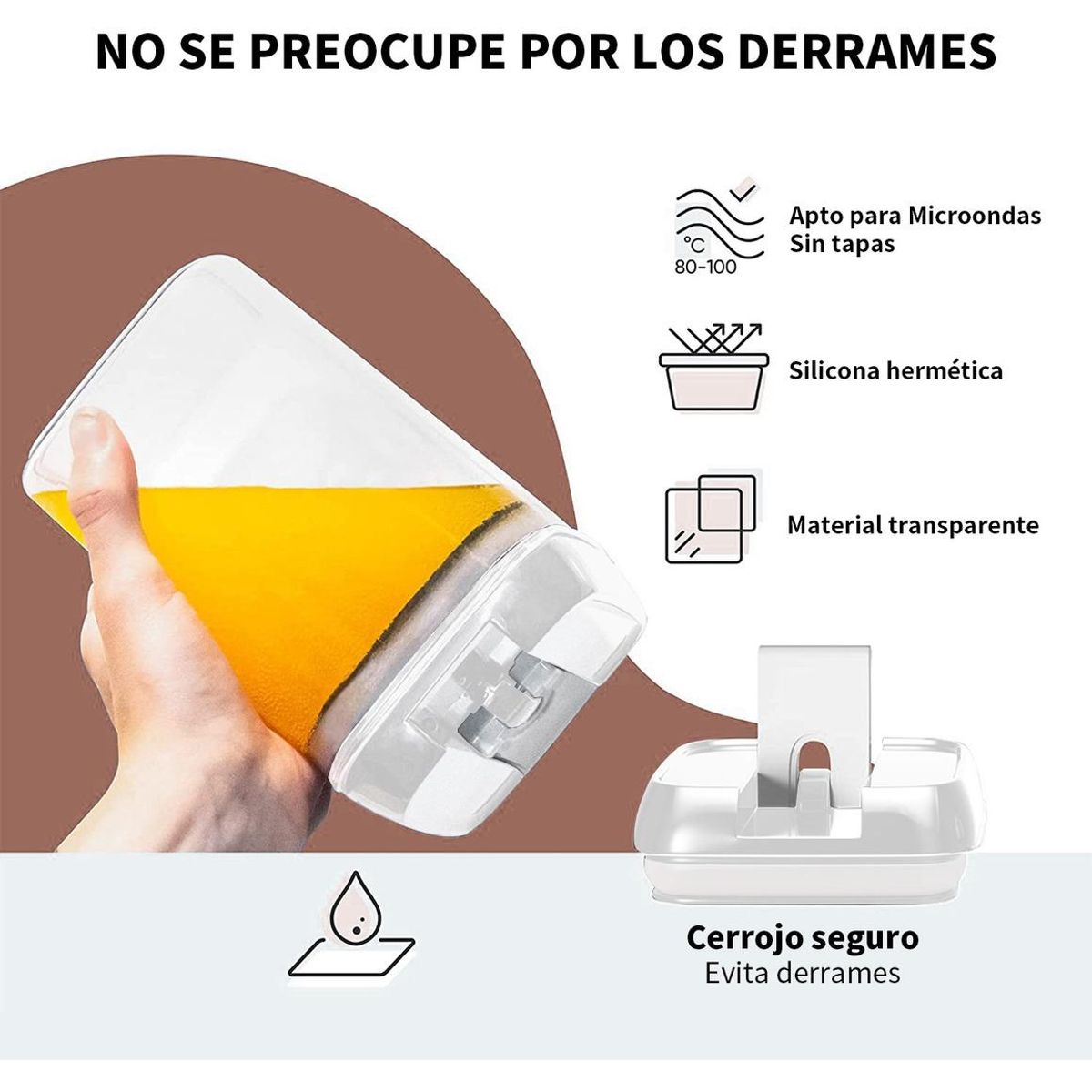 NO SE PREOCUPE POR LOS DERRAMES

°C
80-100

Apto para Microondas
Sin tapas

Silicona hermética

Material transparente

Cerrojo seguro
Evita derrames