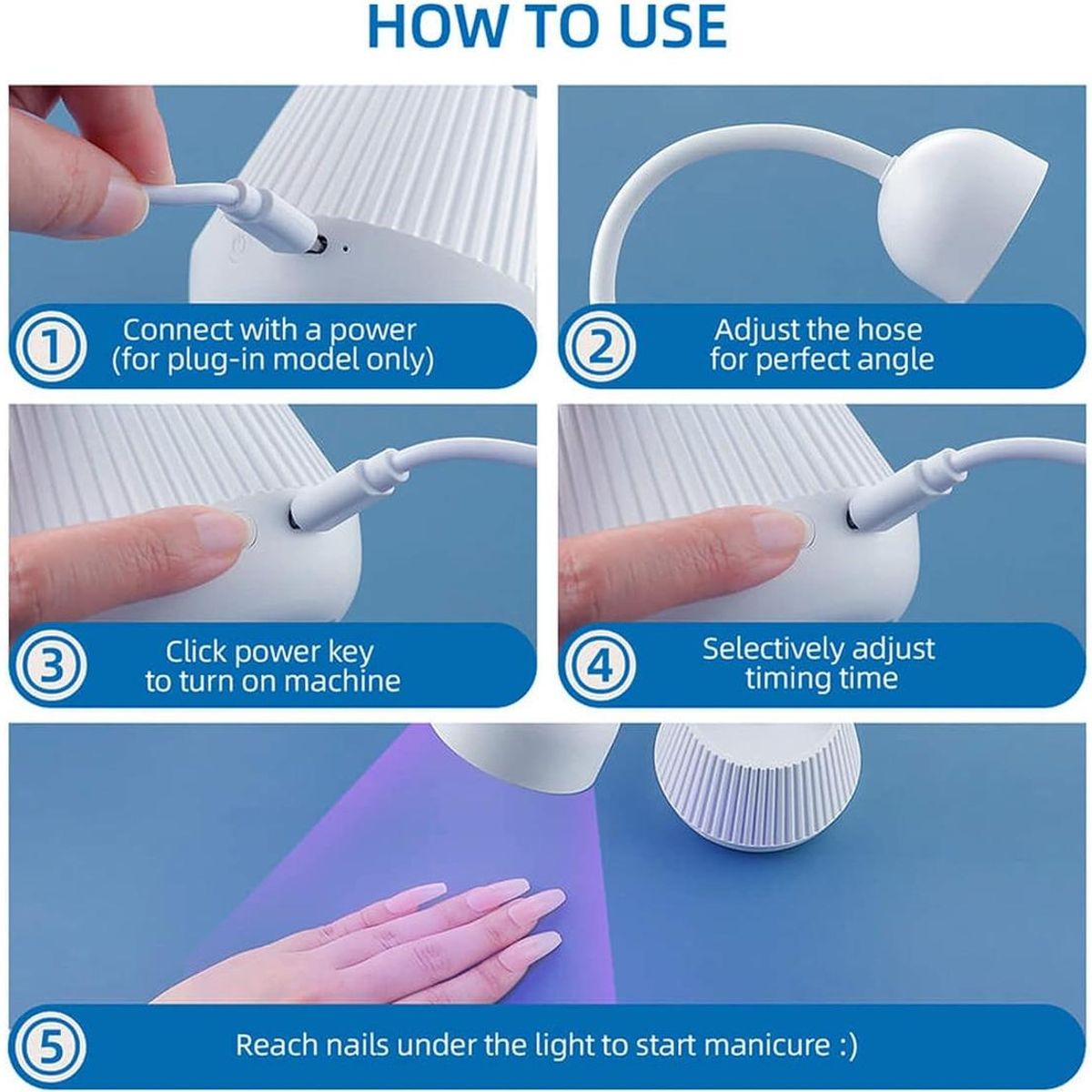 HOW TO USE

① Connect with a power (for plug-in model only)

② Adjust the hose for perfect angle

③ Click power key to turn on machine

④ Selectively adjust timing time

⑤ Reach nails under the light to start manicure :)