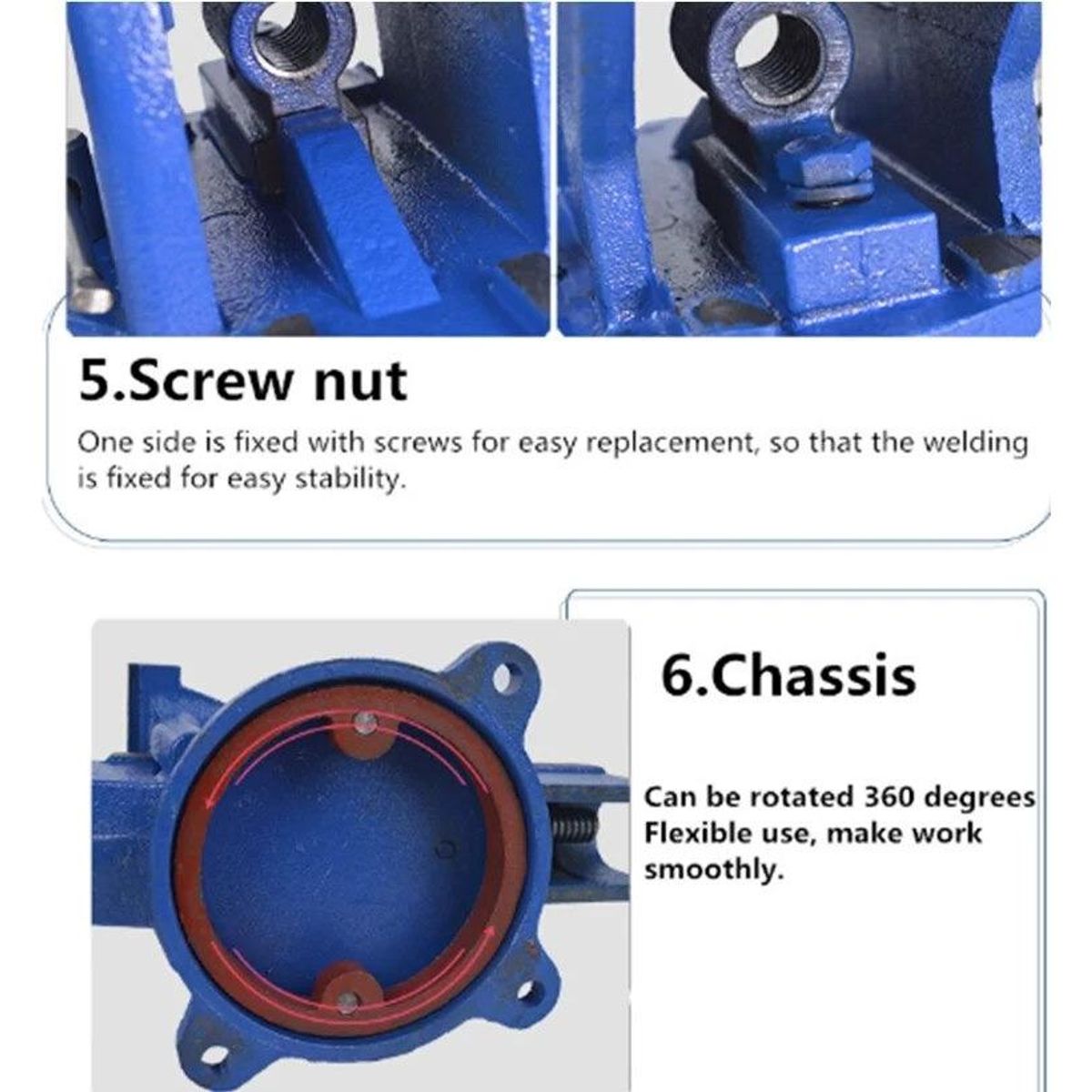 5.Screw nut

One side is fixed with screws for easy replacement, so that the welding is fixed for easy stability.

6.Chassis

Can be rotated 360 degrees
Flexible use, make work smoothly.