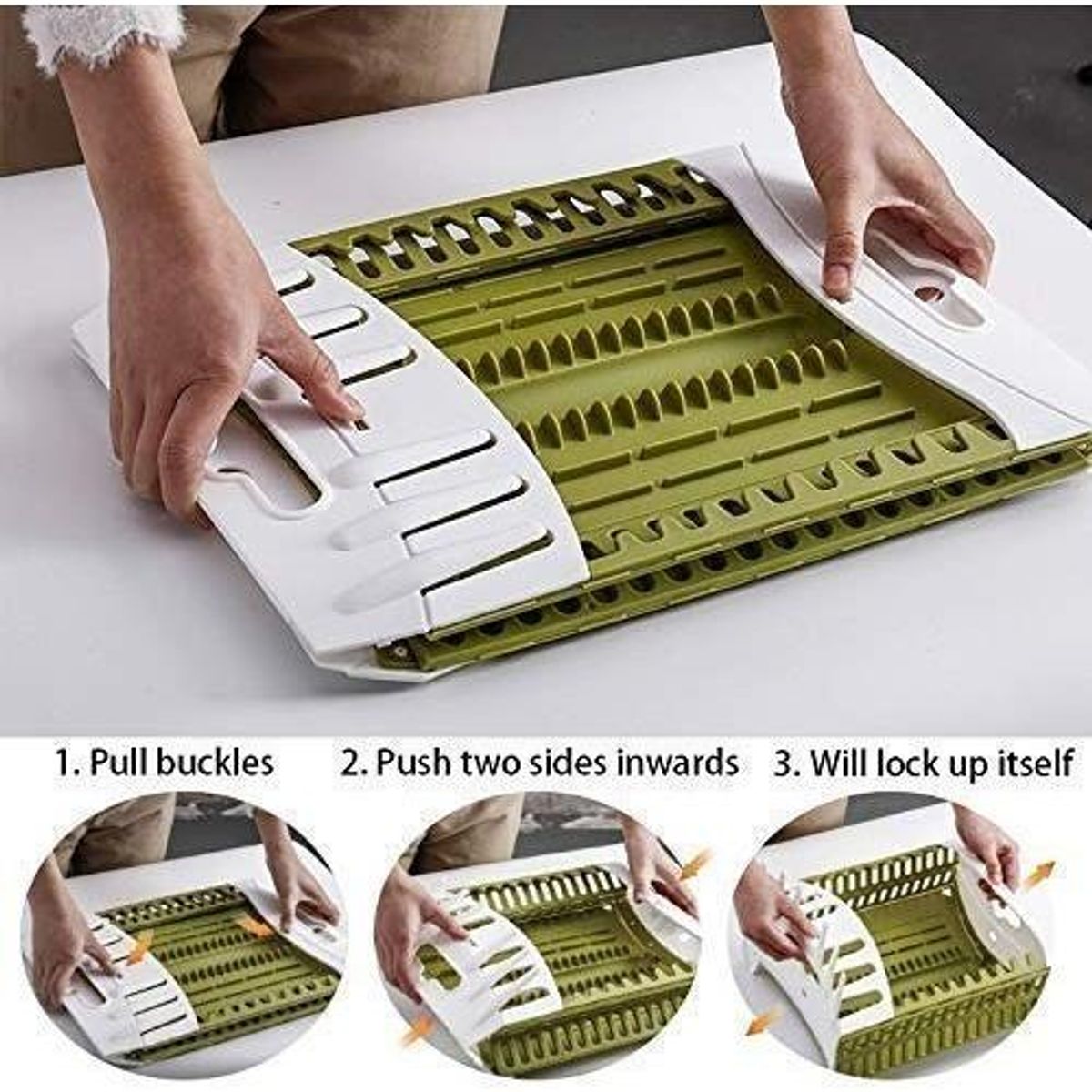 1. Pull buckles

2. Push two sides inwards

3. Will lock up itself