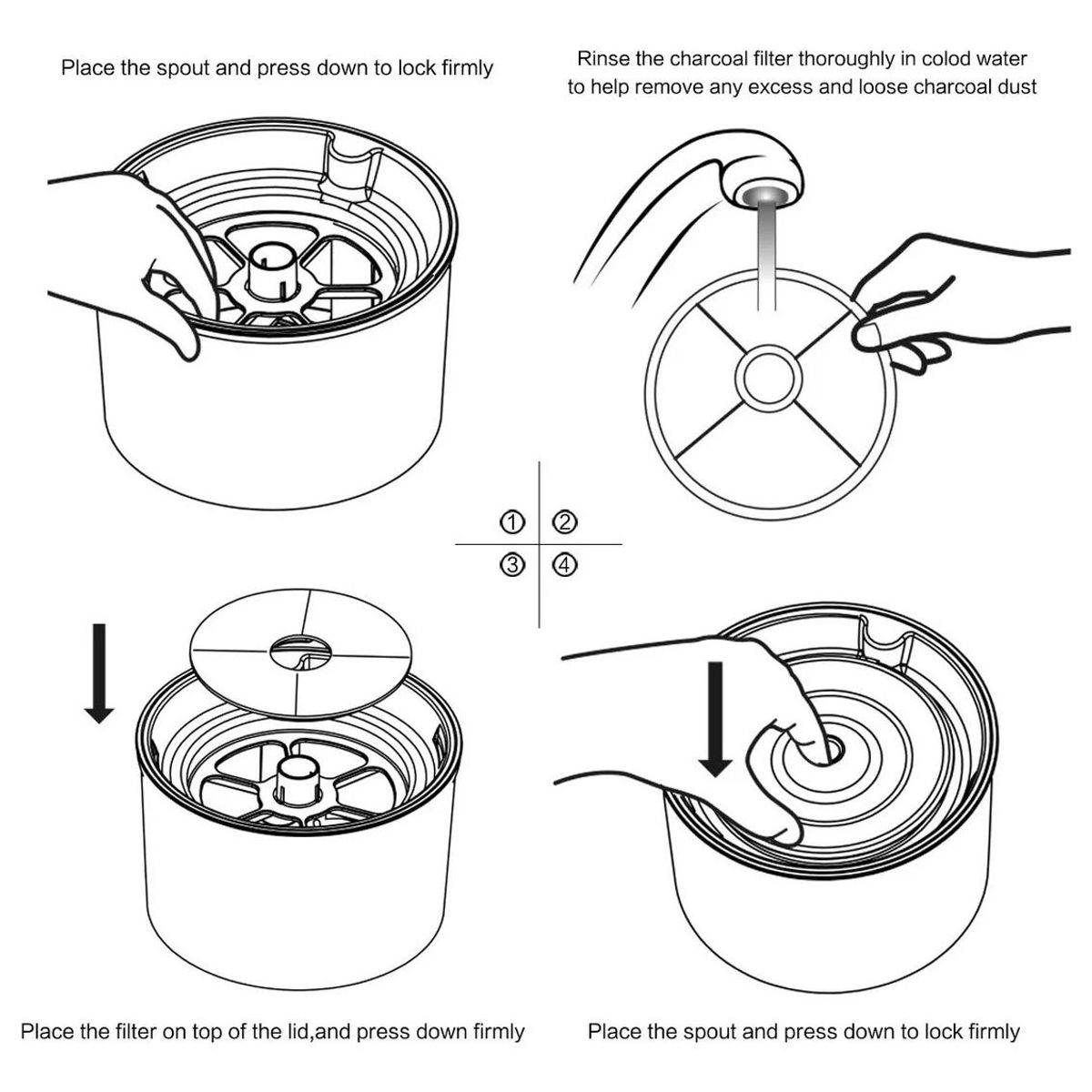 Place the spout and press down to lock firmly

Rinse the charcoal filter thoroughly in colod water to help remove any excess and loose charcoal dust

① ②
③ ④

Place the filter on top of the lid,and press down firmly

Place the spout and press down to lock firmly