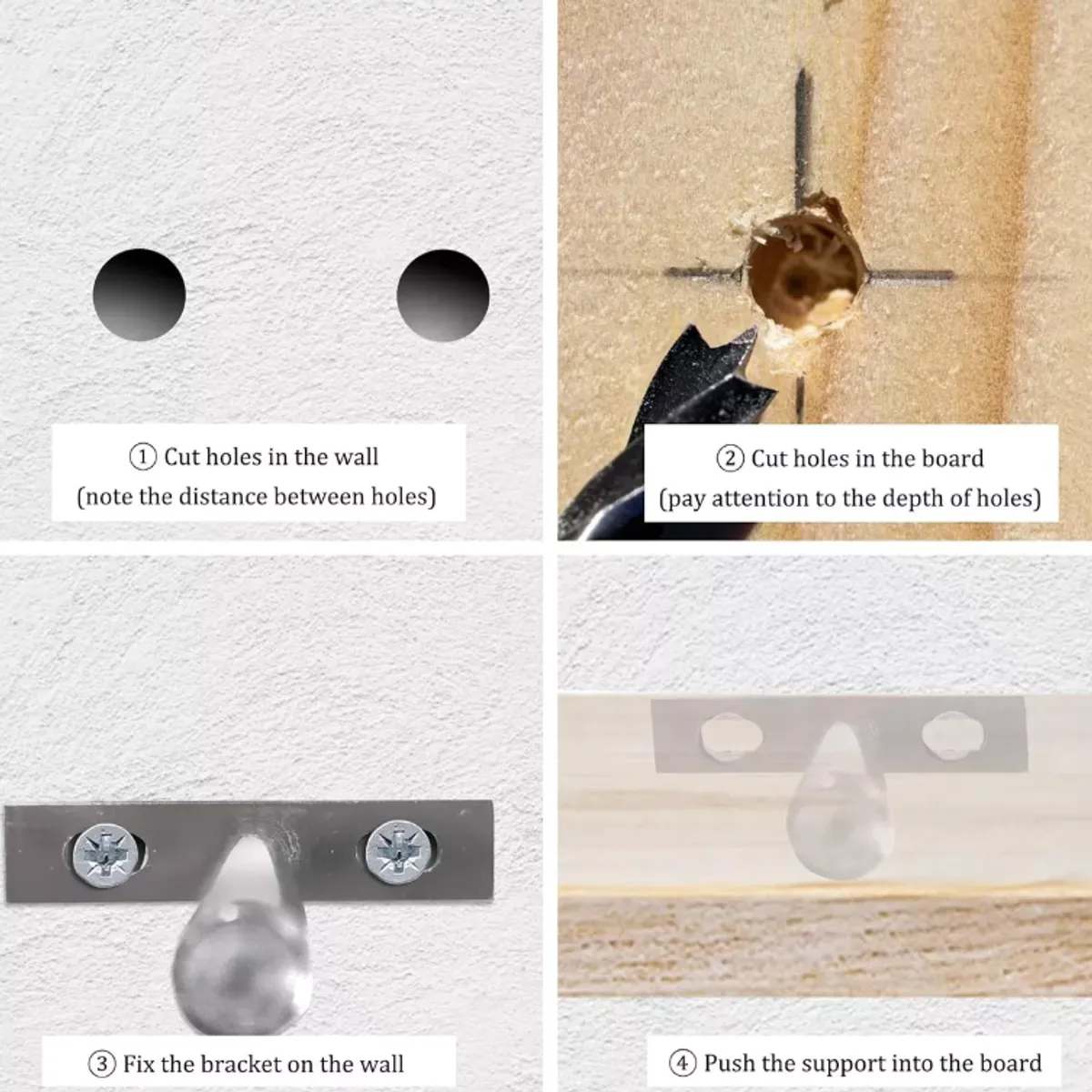 ① Cut holes in the wall
(note the distance between holes)

② Cut holes in the board
(pay attention to the depth of holes)

③ Fix the bracket on the wall

④ Push the support into the board