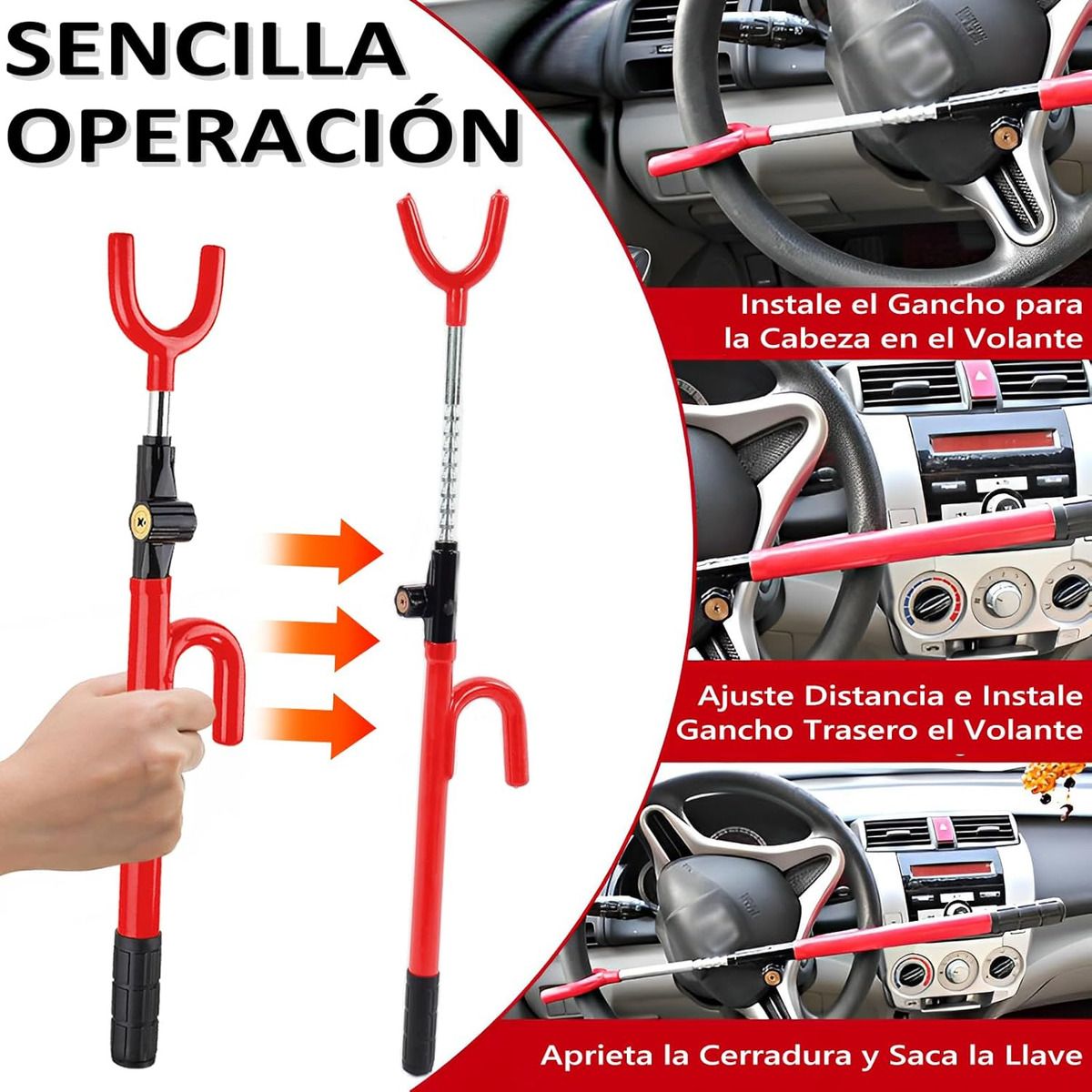 SENCILLA OPERACIÓN

Instale el Gancho para la Cabeza en el Volante

Ajuste Distancia e Instale Gancho Trasero el Volante

Aprieta la Cerradura y Saca la Llave