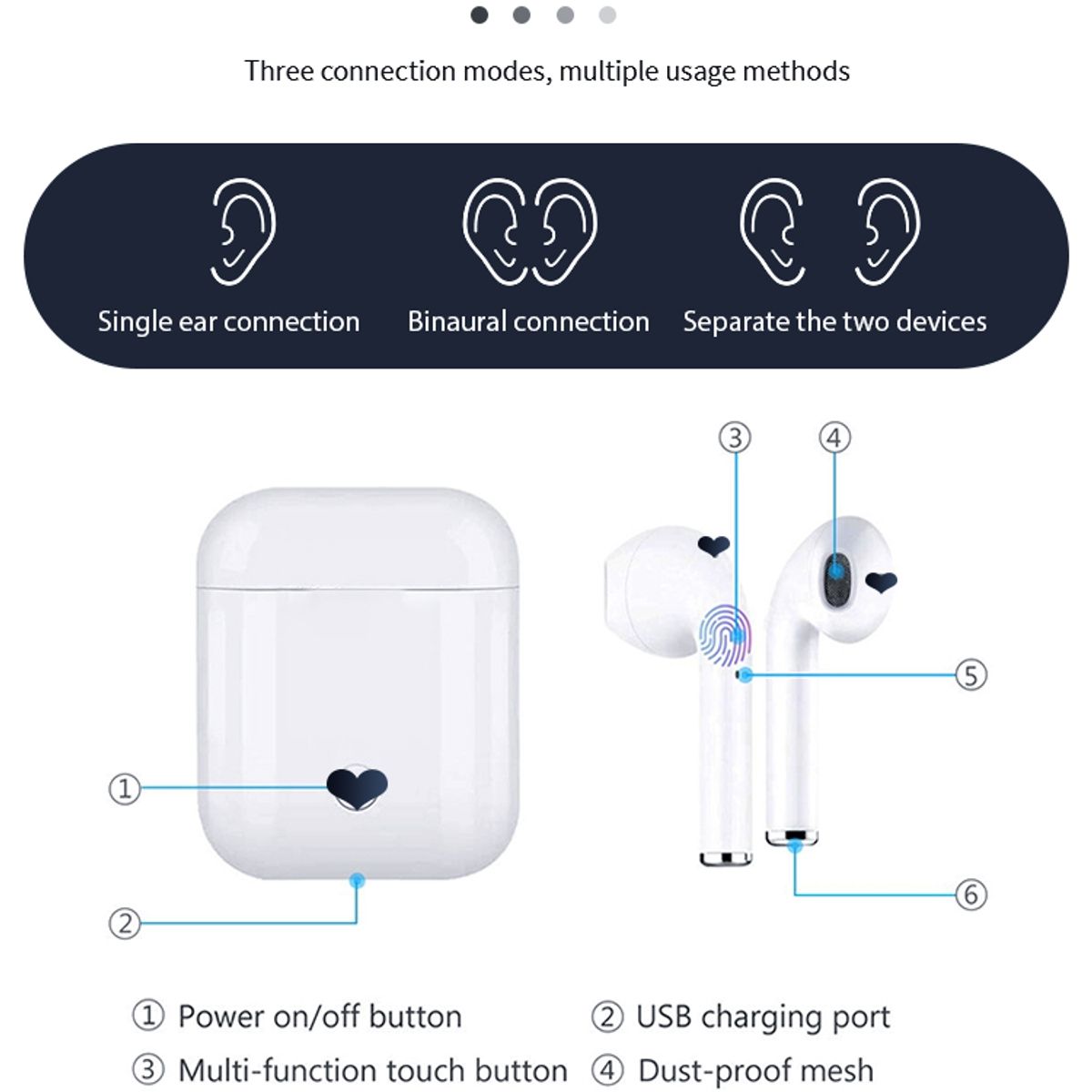 Three connection modes, multiple usage methods

Single ear connection

Binaural connection

Separate the two devices

③

④

⑤

①

②

⑥

① Power on/off button

② USB charging port

③ Multi-function touch button

④ Dust-proof mesh