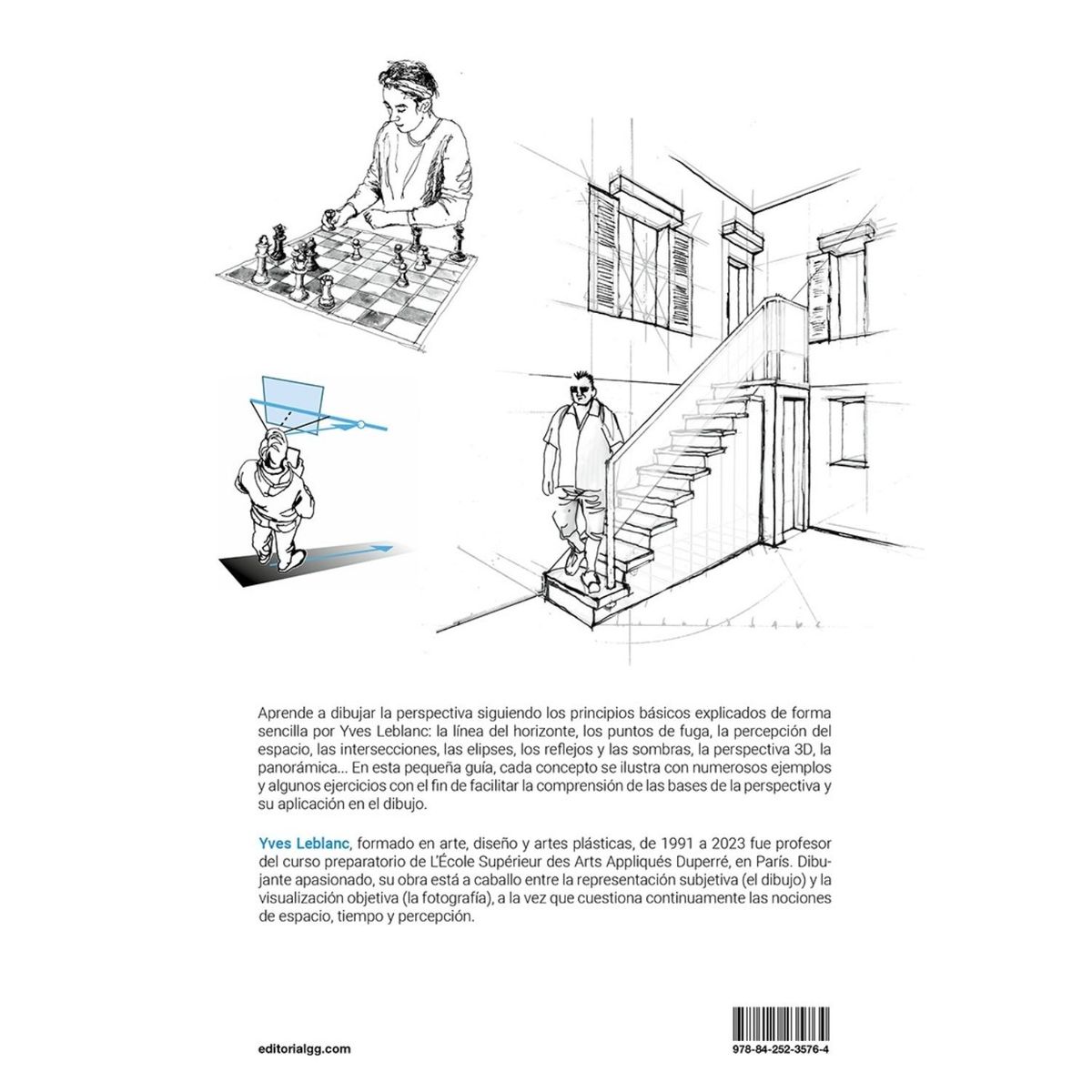 Aprende a dibujar la perspectiva siguiendo los principios básicos explicados de forma sencilla por Yves Leblanc: la línea del horizonte, los puntos de fuga, la percepción del espacio, las intersecciones, las elipses, los reflejos y las sombras, la perspectiva 3D, la panorámica... En esta pequeña guía, cada concepto se ilustra con numerosos ejemplos y algunos ejercicios con el fin de facilitar la comprensión de las bases de la perspectiva y su aplicación en el dibujo.

Yves Leblanc, formado en arte, diseño y artes plásticas, de 1991 a 2023 fue profesor del curso preparatorio de L'École Supérieur des Arts Appliqués Duperré, en París. Dibujante apasionado, su obra está a caballo entre la representación subjetiva (el dibujo) y la visualización objetiva (la fotografía), a la vez que cuestiona continuamente las nociones de espacio, tiempo y percepción.

editorialgg.com

978-84-252-3576-4