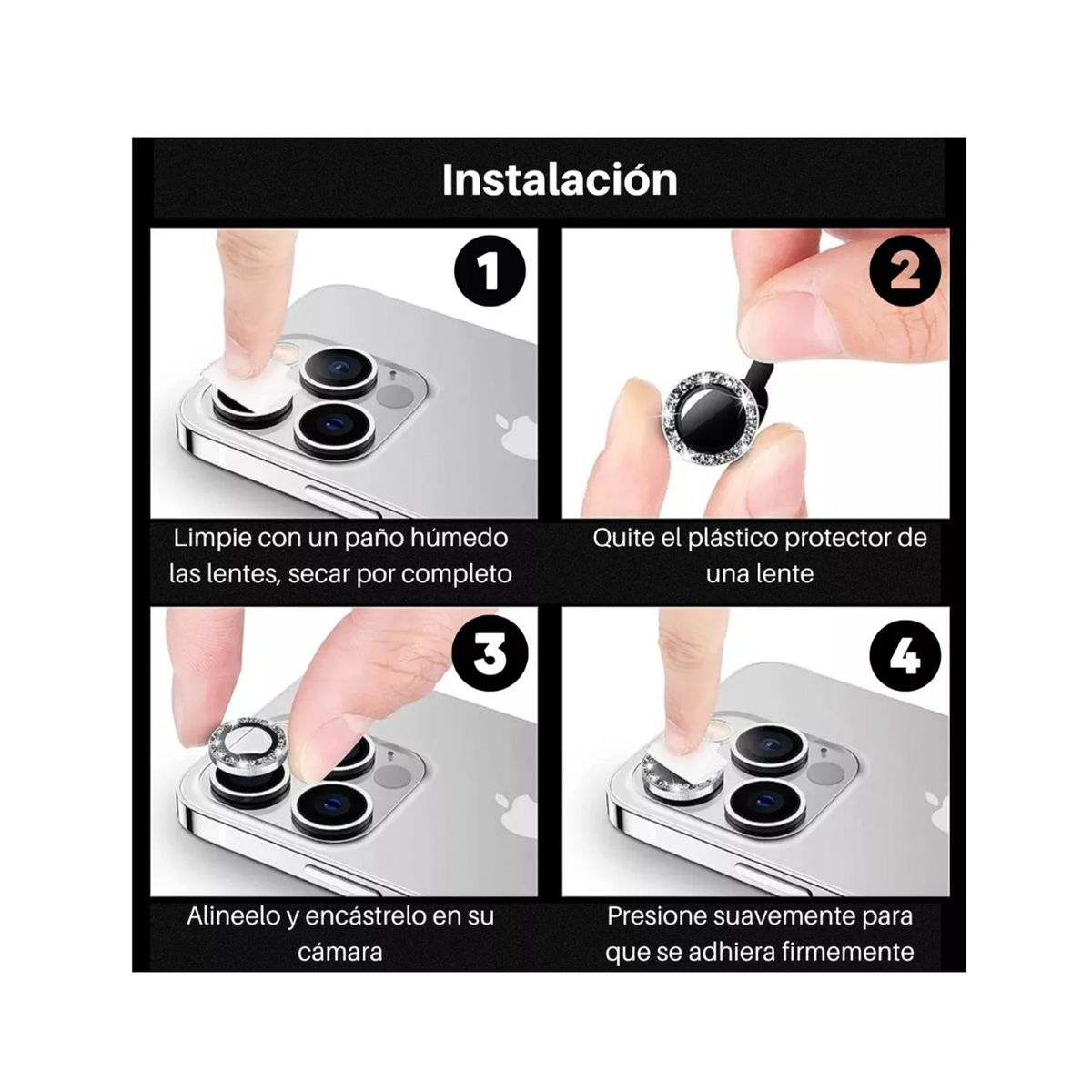 Instalación

1

Limpie con un paño húmedo las lentes, secar por completo

2

Quite el plástico protector de una lente

3

Alineelo y encástrelo en su cámara

4

Presione suavemente para que se adhiera firmemente