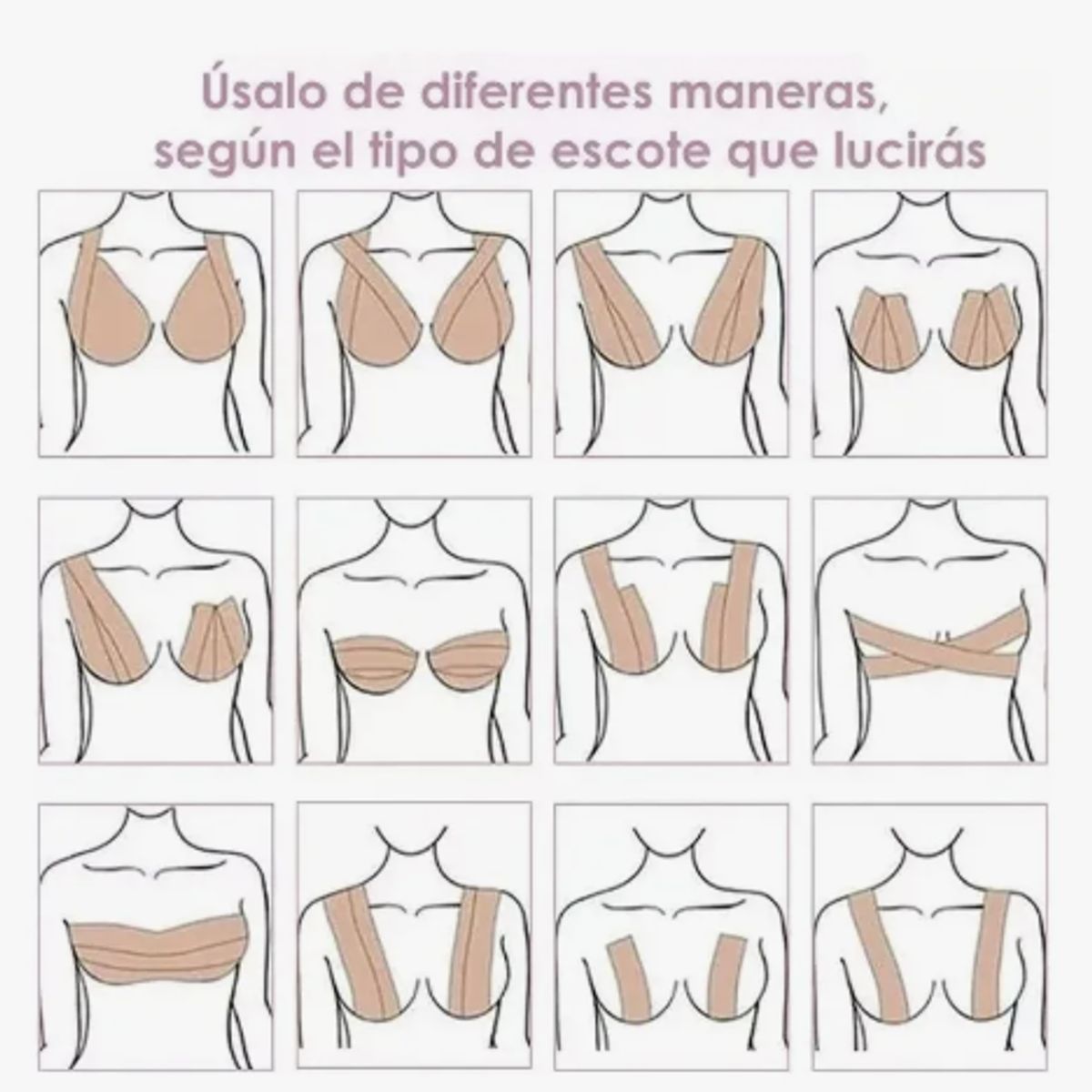 Úsalo de diferentes maneras,
según el tipo de escote que lucirás