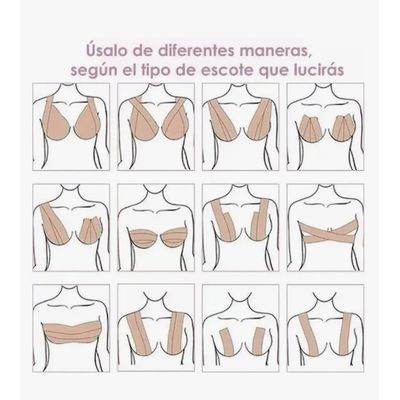 Úsalo de diferentes maneras, según el tipo de escote que lucirás