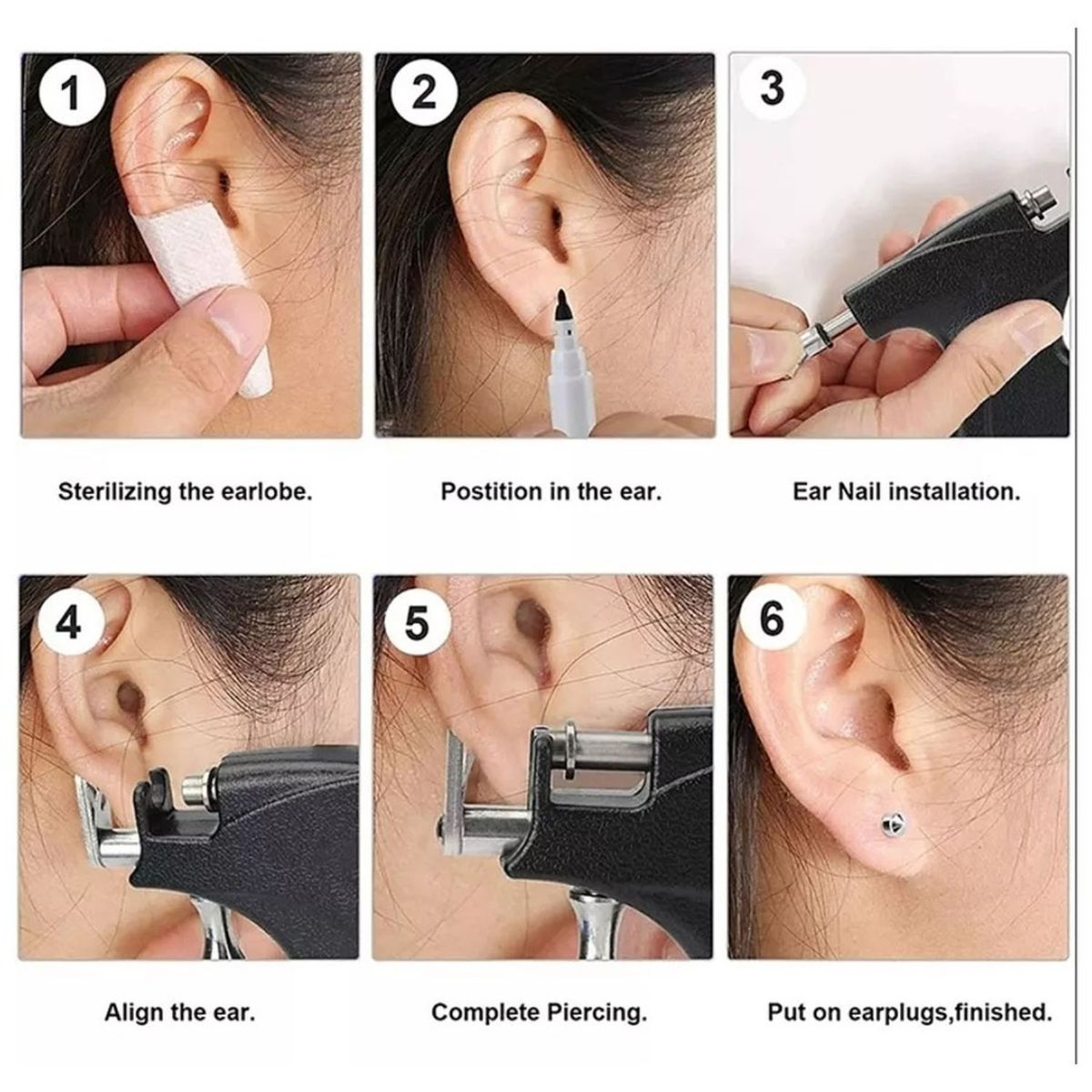 1

Sterilizing the earlobe.

2

Postition in the ear.

3

Ear Nail installation.

4

Align the ear.

5

Complete Piercing.

6

Put on earplugs,finished.