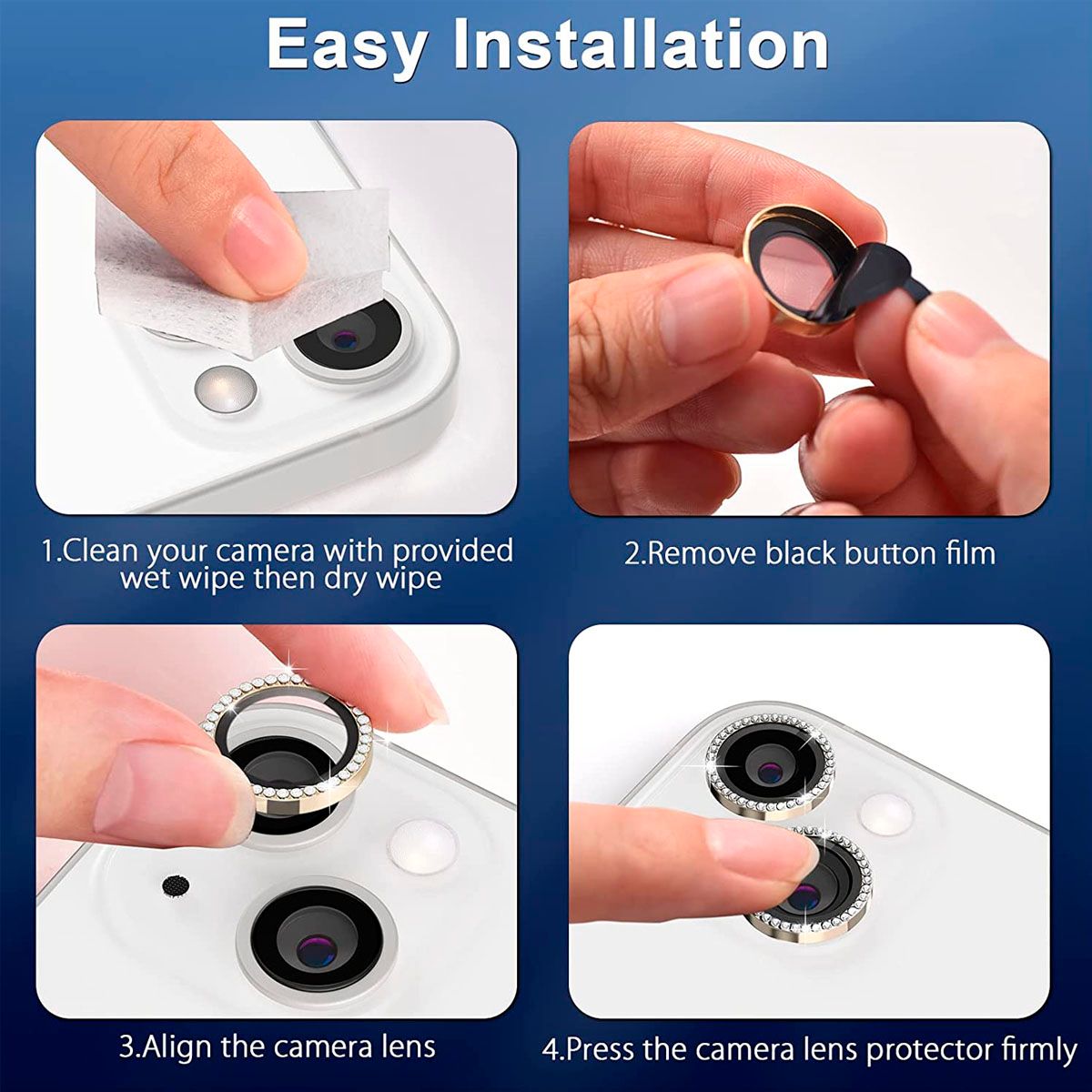 Easy Installation

1.Clean your camera with provided wet wipe then dry wipe

2.Remove black button film

3.Align the camera lens

4.Press the camera lens protector firmly