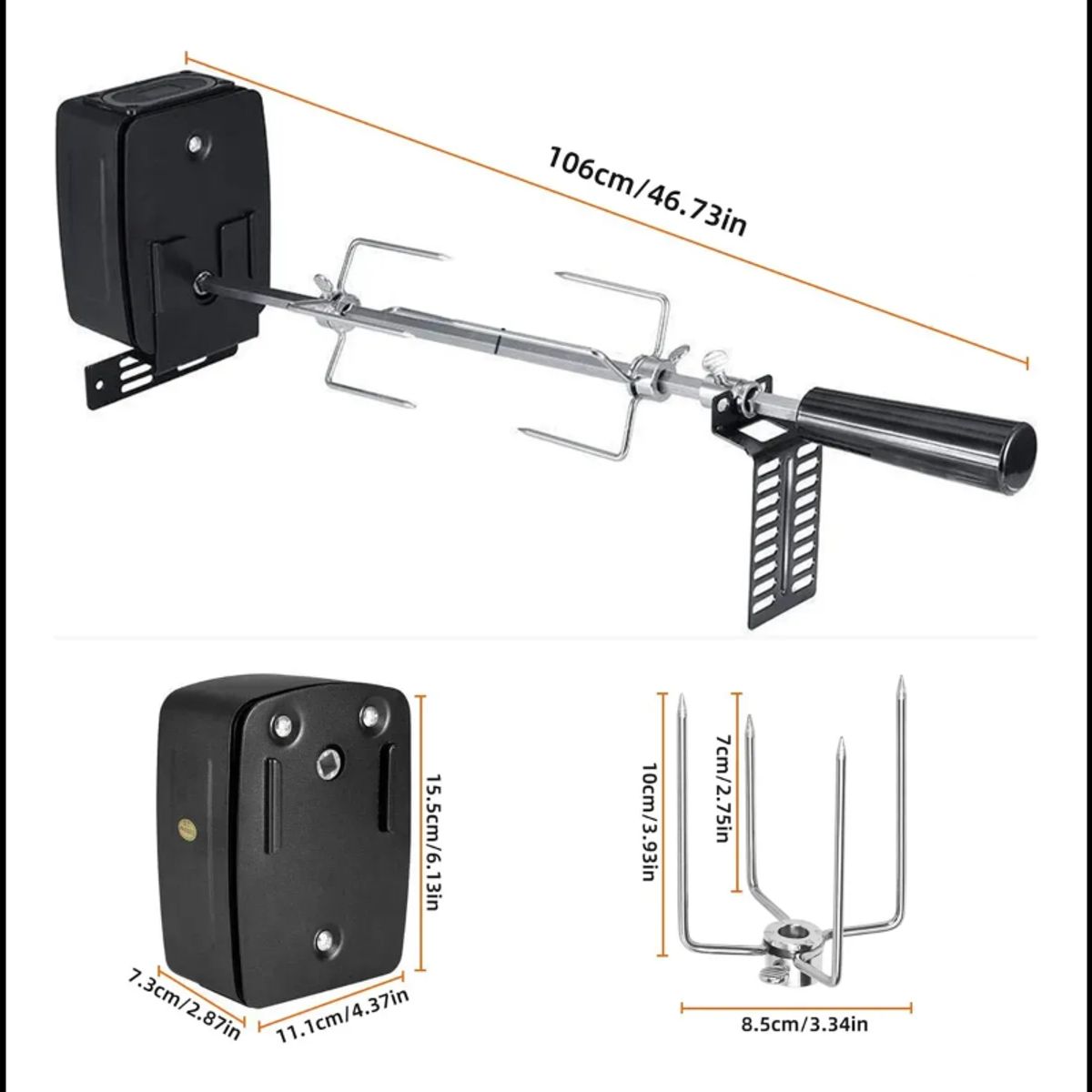 106cm/46.73in

15.5cm/6.13in

7.3cm/2.87in

11.1cm/4.37in

10cm/3.93in

7cm/2.75in

8.5cm/3.34in