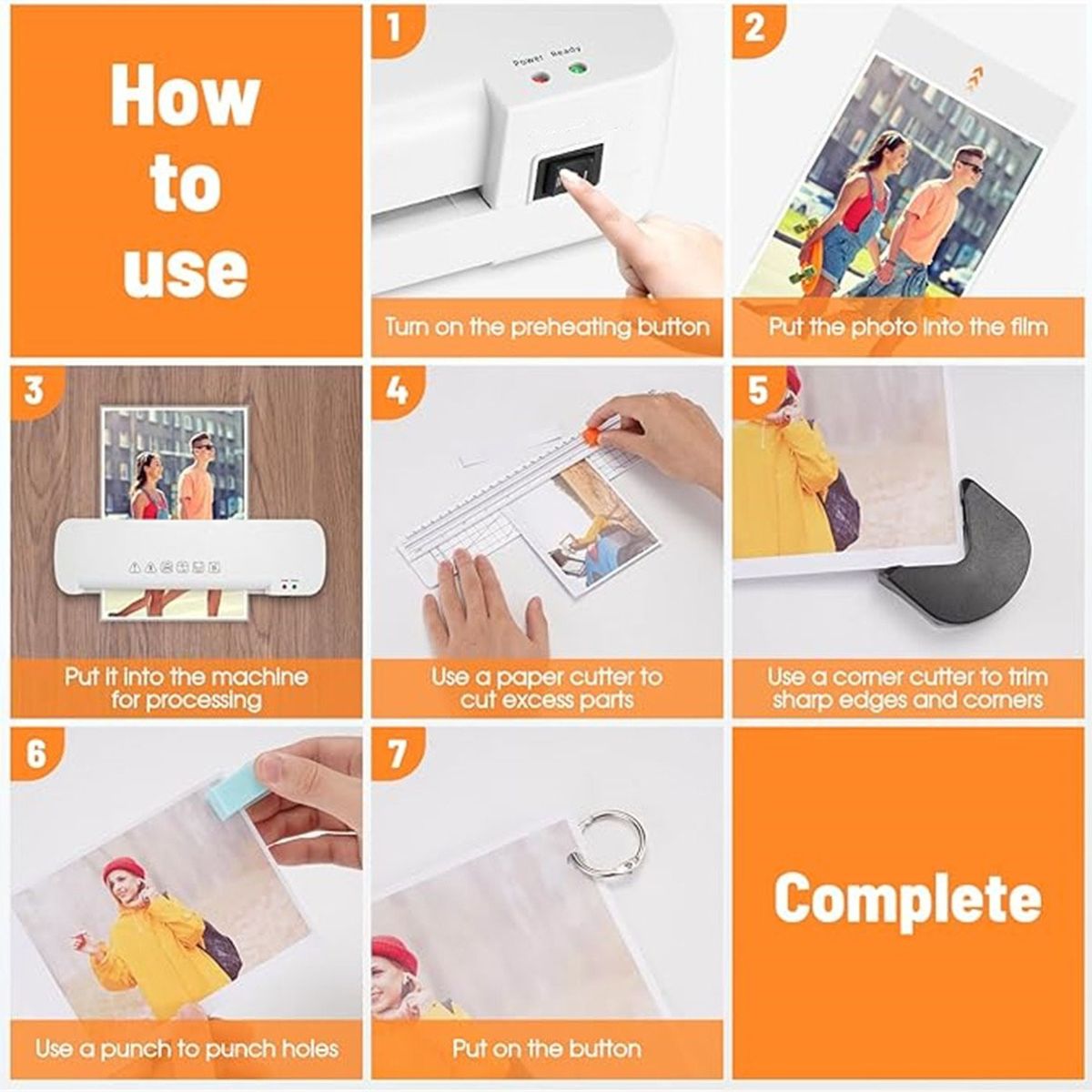 How to use

1

Power Ready

Turn on the preheating button

2

Put the photo into the film

3

Put it into the machine for processing

4

Use a paper cutter to cut excess parts

5

Use a corner cutter to trim sharp edges and corners

6

Use a punch to punch holes

7

Put on the button

Complete