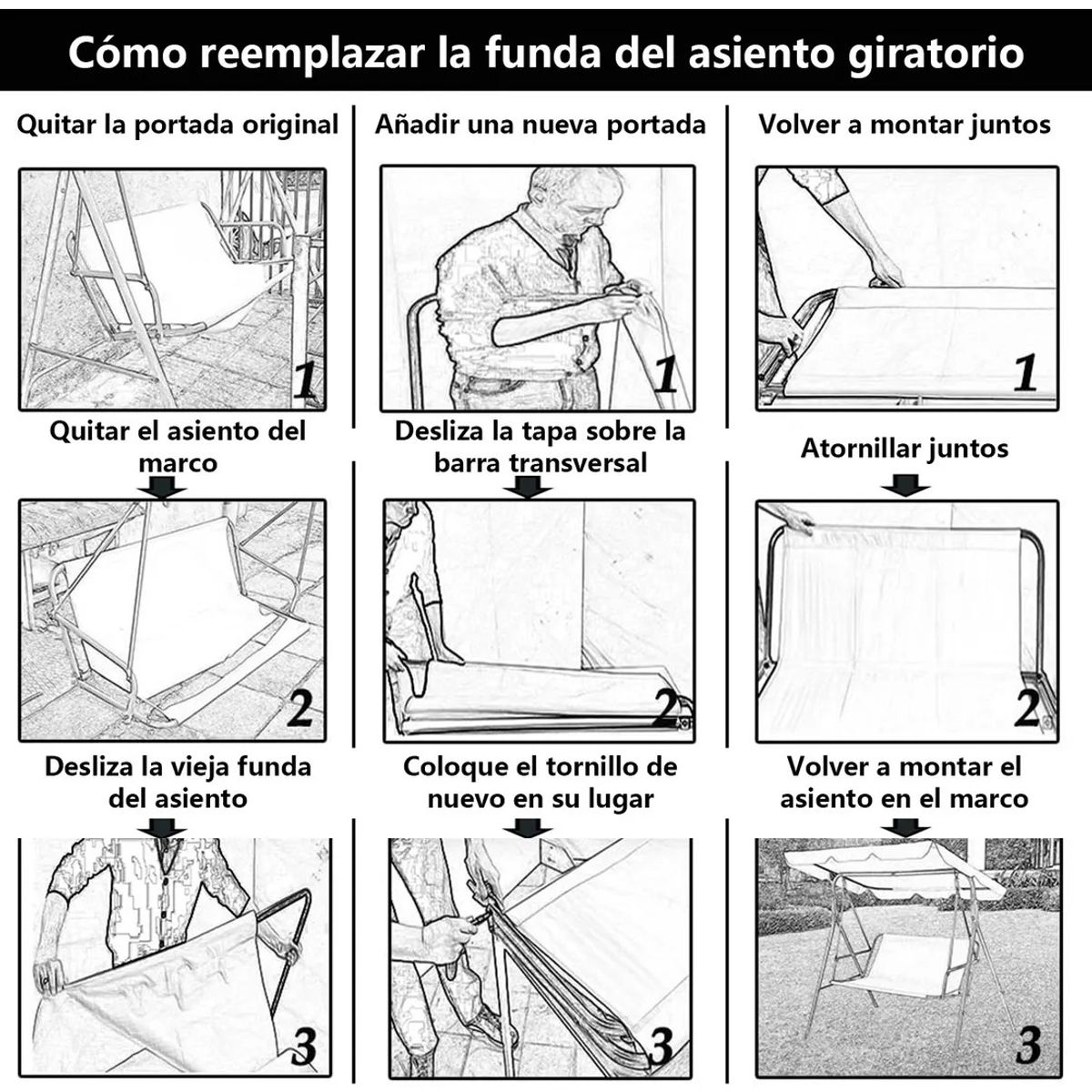 Cómo reemplazar la funda del asiento giratorio

Quitar la portada original

1

Quitar el asiento del marco

2

Desliza la vieja funda del asiento

3

Añadir una nueva portada

1

Desliza la tapa sobre la barra transversal

2

Coloque el tornillo de nuevo en su lugar

3

Volver a montar juntos

1

Atornillar juntos

2

Volver a montar el asiento en el marco

3