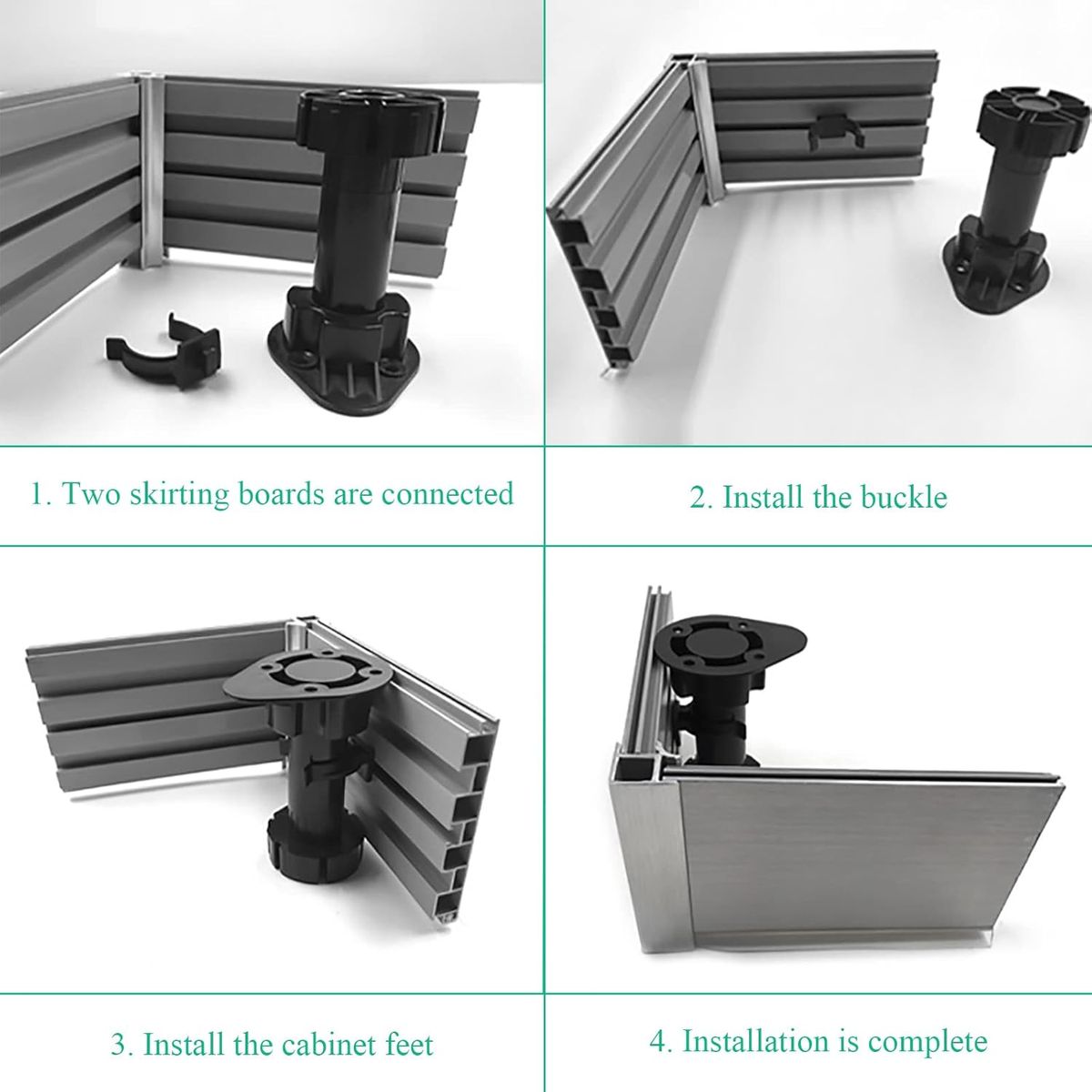 1. Two skirting boards are connected

2. Install the buckle

3. Install the cabinet feet

4. Installation is complete