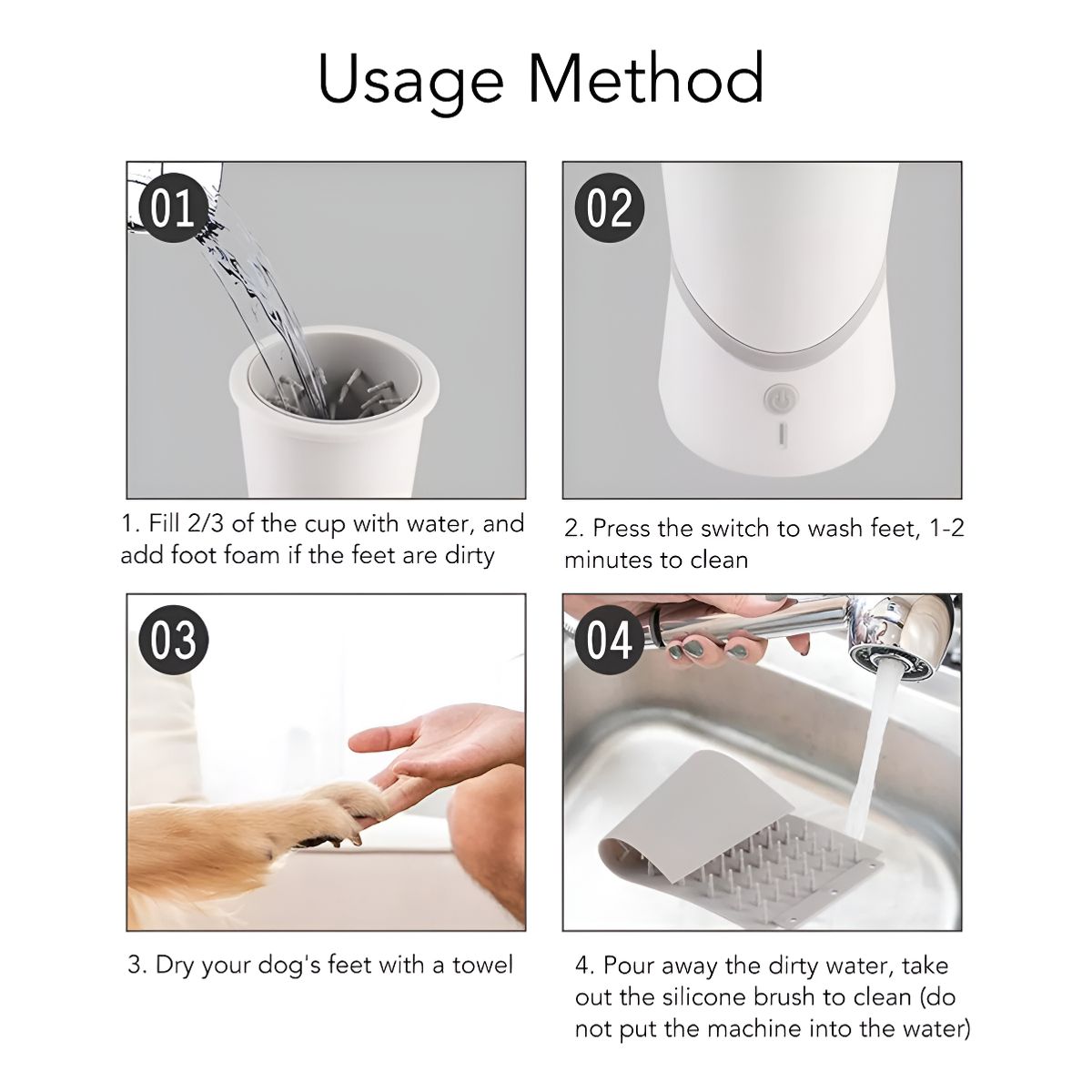 Usage Method

01

1. Fill 2/3 of the cup with water, and add foot foam if the feet are dirty

02

2. Press the switch to wash feet, 1-2 minutes to clean

03

3. Dry your dog's feet with a towel

04

4. Pour away the dirty water, take out the silicone brush to clean (do not put the machine into the water)