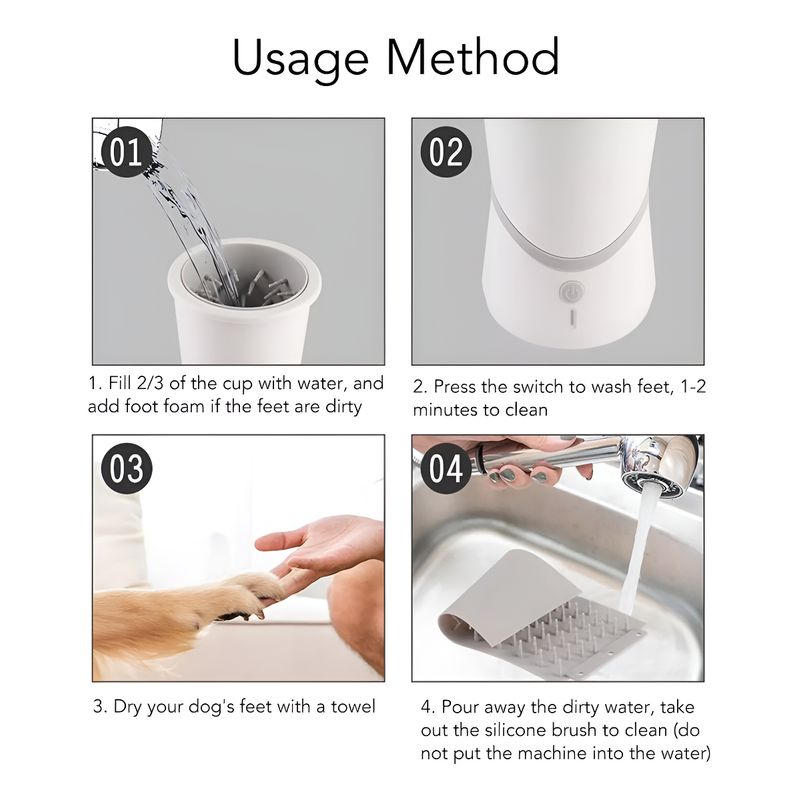 Usage Method

01

1. Fill 2/3 of the cup with water, and add foot foam if the feet are dirty

02

2. Press the switch to wash feet, 1-2 minutes to clean

03

3. Dry your dog's feet with a towel

04

4. Pour away the dirty water, take out the silicone brush to clean (do not put the machine into the water)