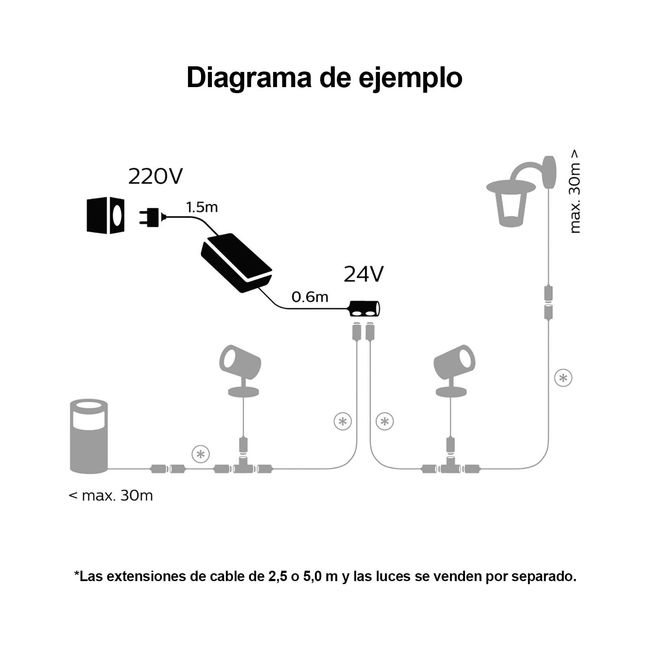 Diagrama de ejemplo

220V

1.5m

24V

0.6m

max. 30m >

*

*

*

*

< max. 30m

*Las extensiones de cable de 2,5 o 5,0 m y las luces se venden por separado.