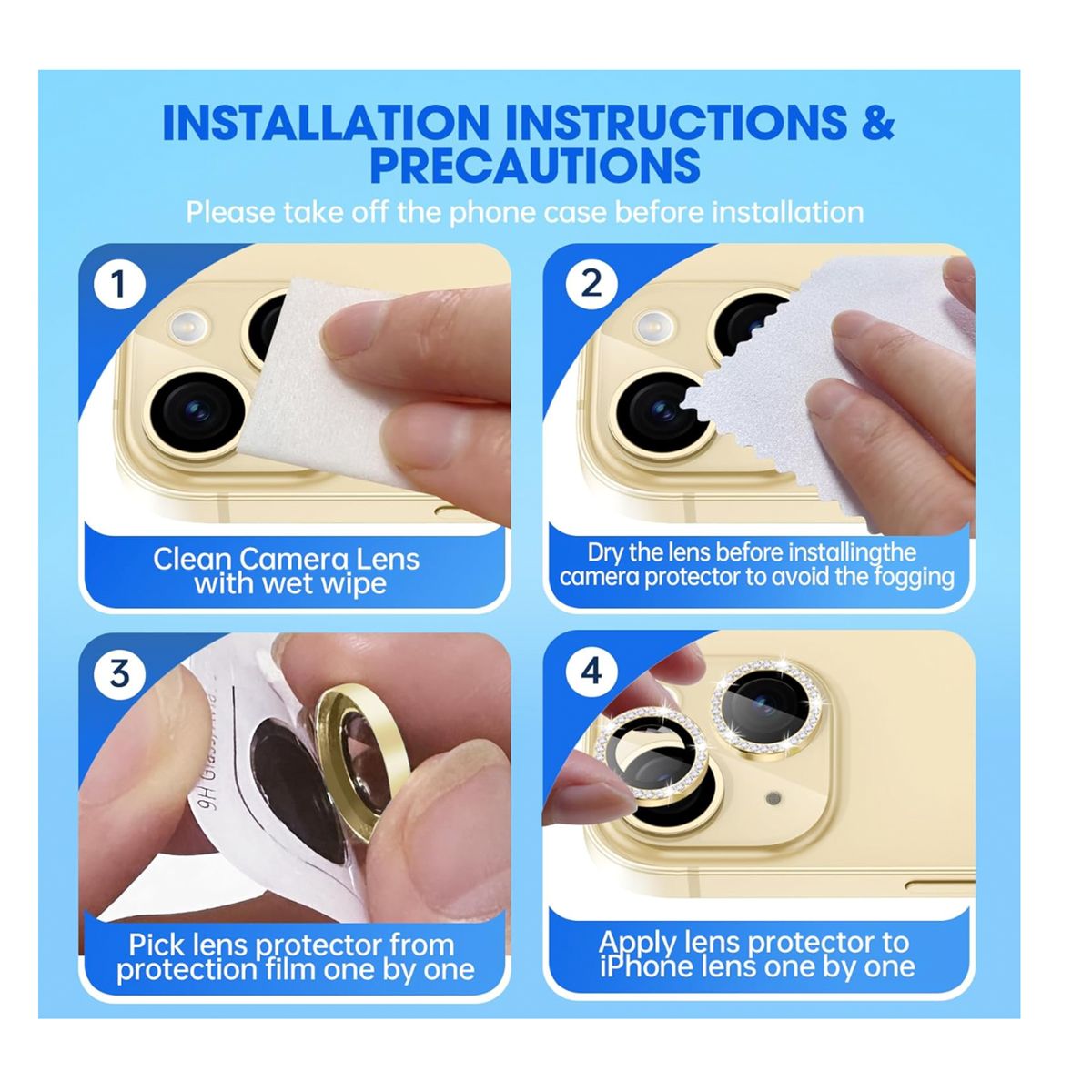 INSTALLATION INSTRUCTIONS & PRECAUTIONS

Please take off the phone case before installation

1

Clean Camera Lens with wet wipe

2

Dry the lens before installingthe camera protector to avoid the fogging

3

9H Glass

Pick lens protector from protection film one by one

4

Apply lens protector to iPhone lens one by one