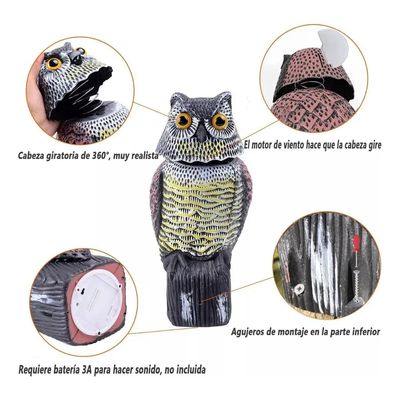 Cabeza giratoria de 360°, muy realista

El motor de viento hace que la cabeza gire

Agujeros de montaje en la parte inferior

Requiere batería 3A para hacer sonido, no incluida