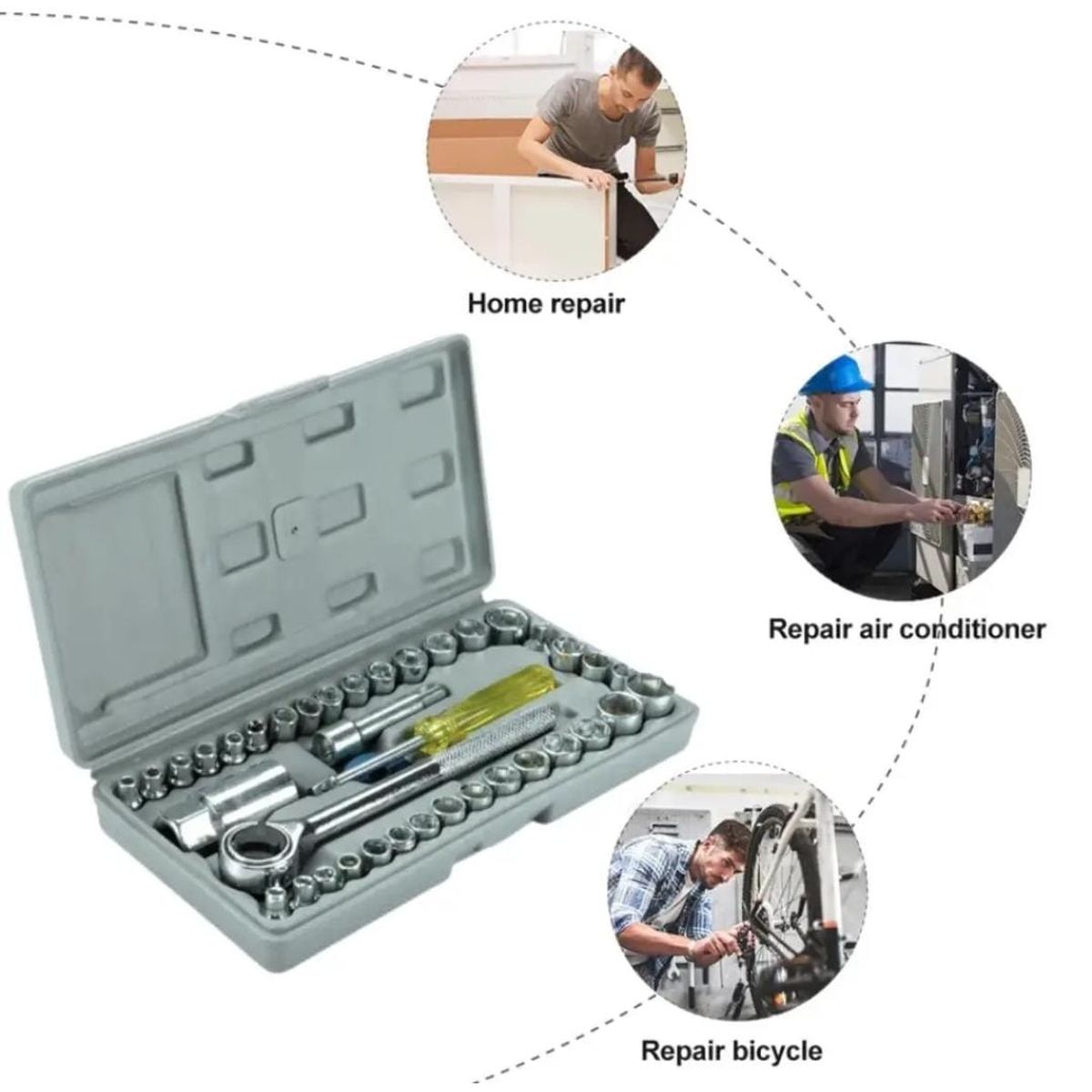 Home repair

Repair air conditioner

Repair bicycle