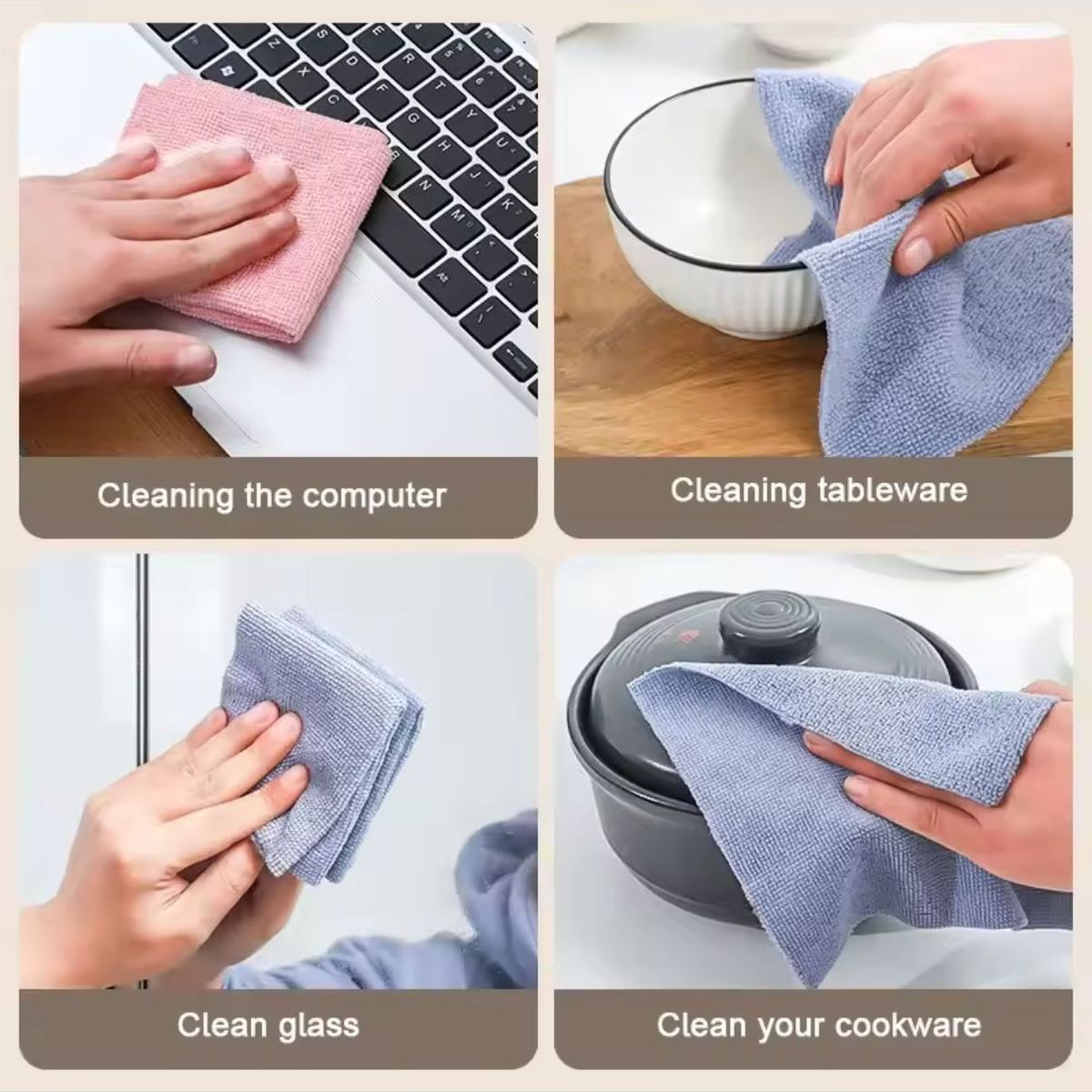 Cleaning the computer

Cleaning tableware

Clean glass

Clean your cookware