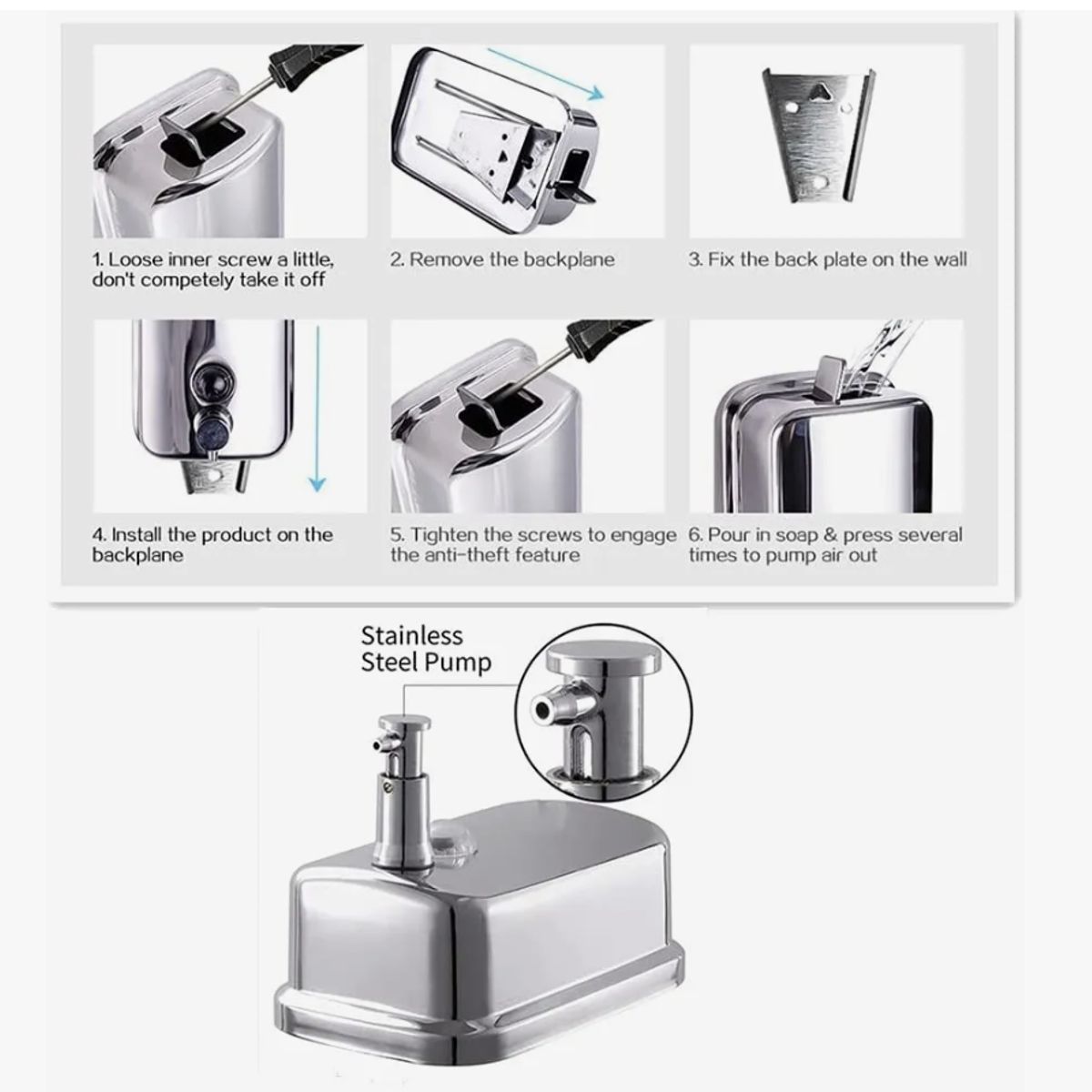 1. Loose inner screw a little, don't competely take it off

2. Remove the backplane

3. Fix the back plate on the wall

4. Install the product on the backplane

5. Tighten the screws to engage the anti-theft feature

6. Pour in soap & press several times to pump air out

Stainless Steel Pump