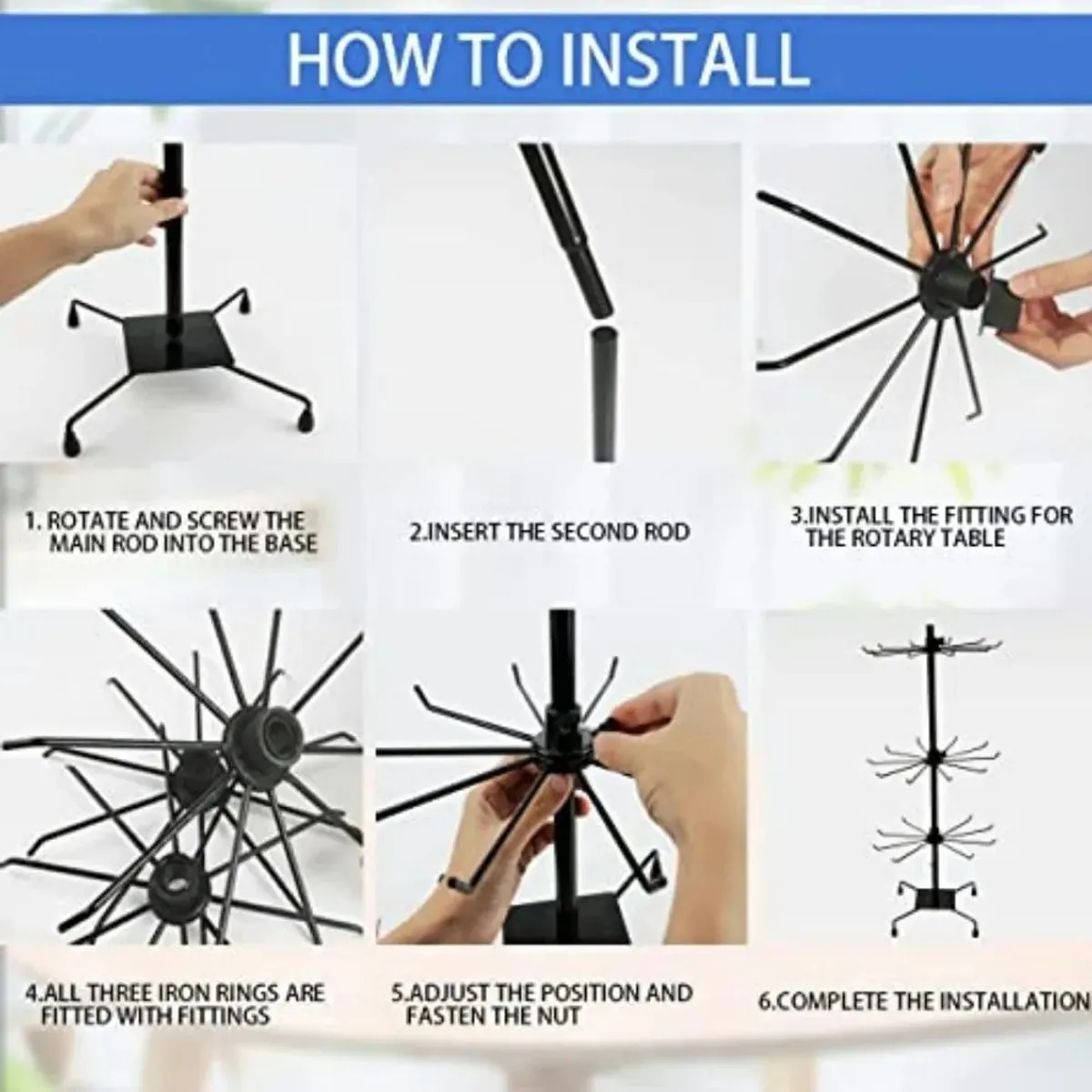 HOW TO INSTALL

1. ROTATE AND SCREW THE MAIN ROD INTO THE BASE

2.INSERT THE SECOND ROD

3.INSTALL THE FITTING FOR THE ROTARY TABLE

4.ALL THREE IRON RINGS ARE FITTED WITH FITTINGS

5.ADJUST THE POSITION AND FASTEN THE NUT

6.COMPLETE THE INSTALLATION