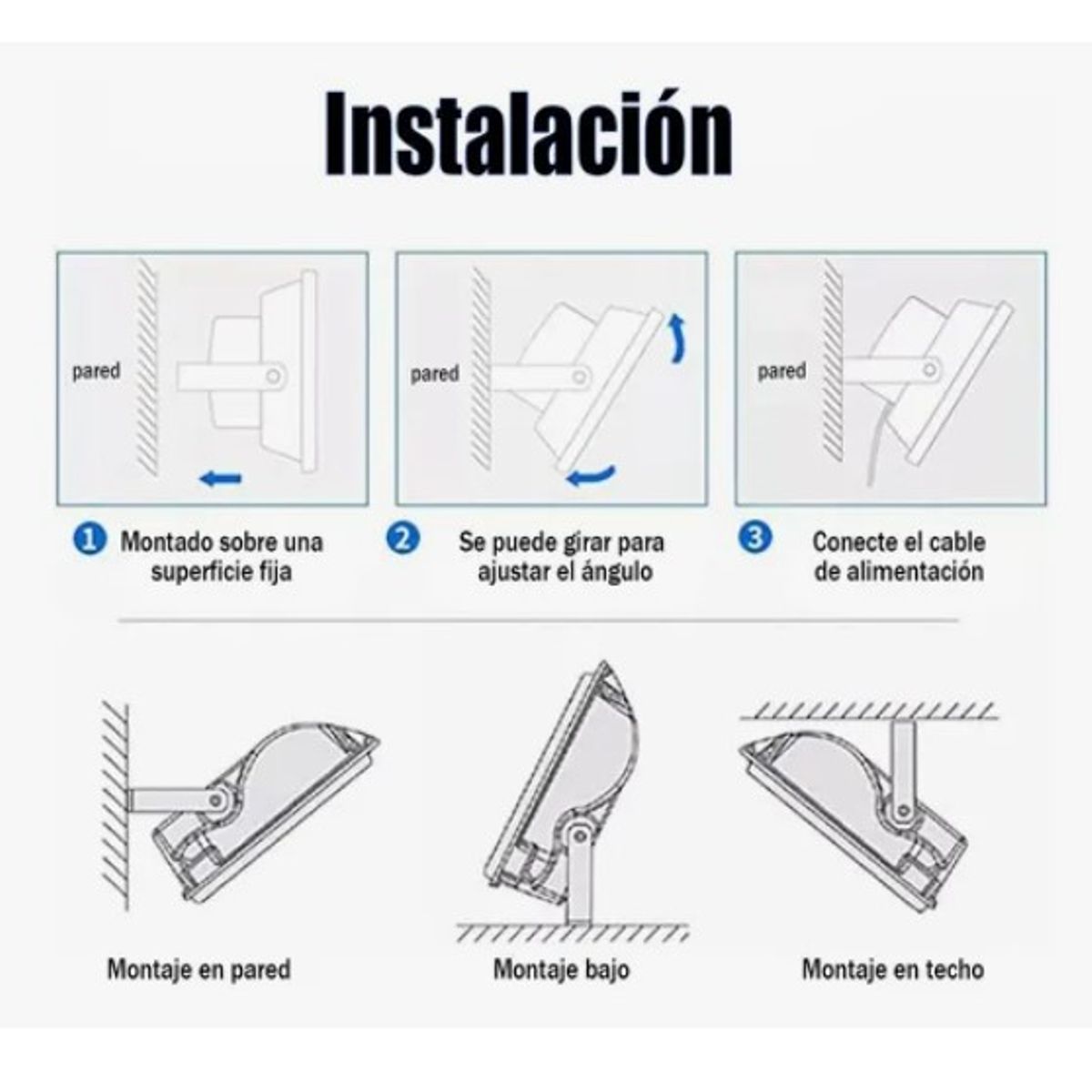 Instalación

pared

pared

pared

1 Montado sobre una superficie fija

2 Se puede girar para ajustar el ángulo

3 Conecte el cable de alimentación

Montaje en pared

Montaje bajo

Montaje en techo