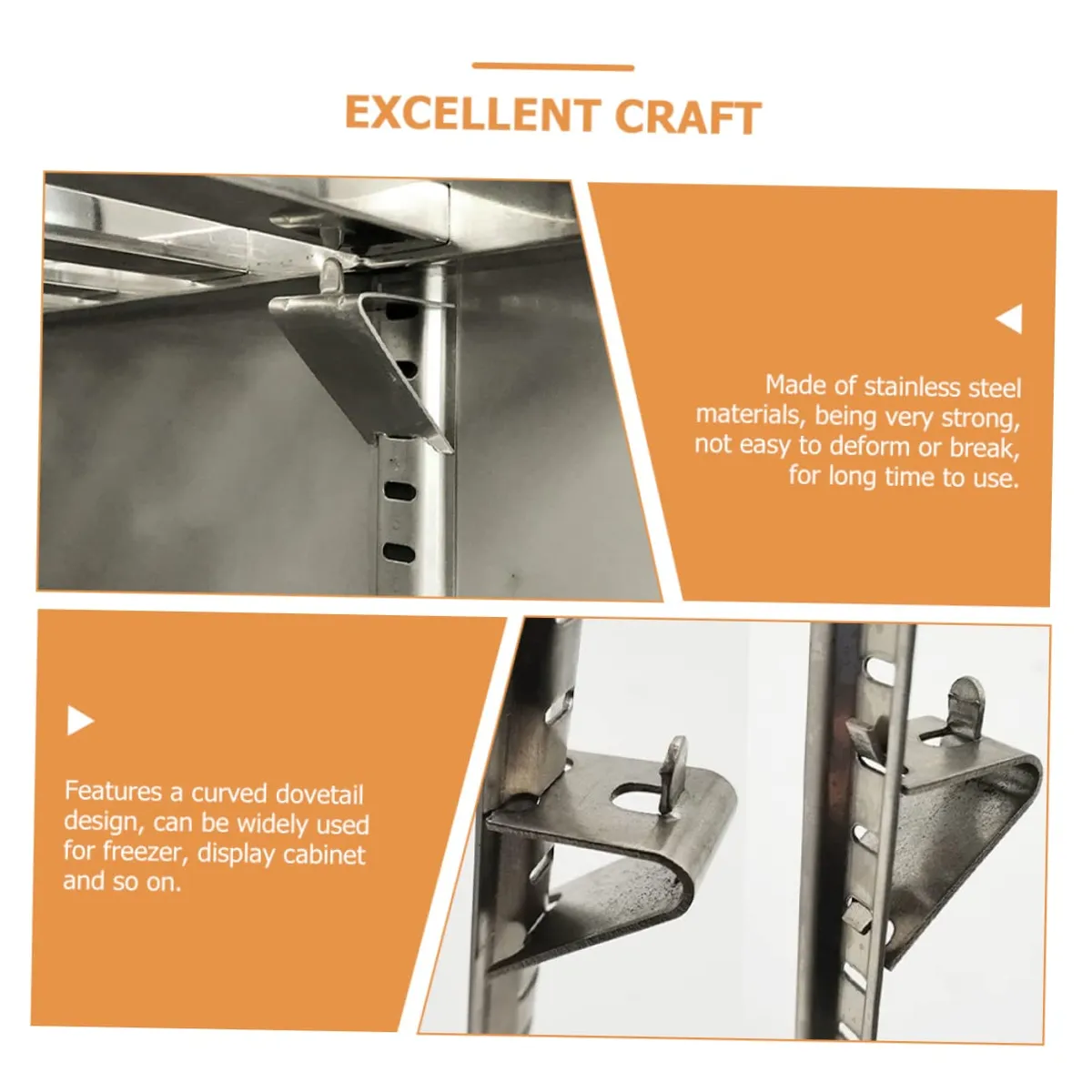 EXCELLENT CRAFT

Made of stainless steel materials, being very strong, not easy to deform or break, for long time to use.

Features a curved dovetail design, can be widely used for freezer, display cabinet and so on.