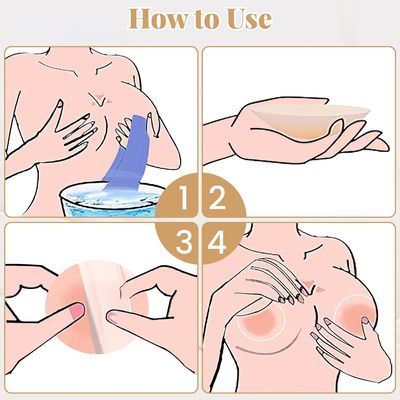 How to Use

1 2
3 4