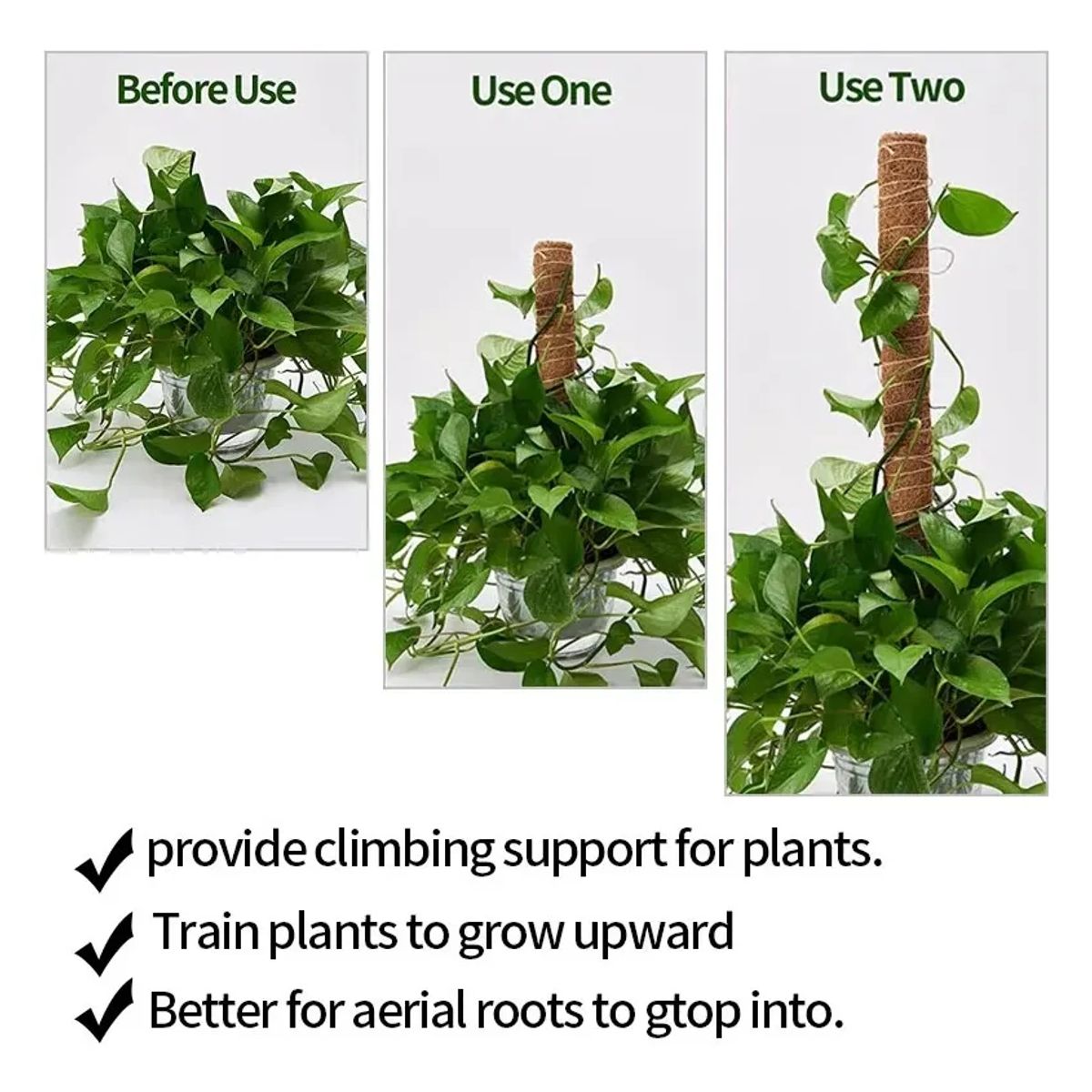 Before Use

Use One

Use Two

✓ provide climbing support for plants.

✓ Train plants to grow upward

✓ Better for aerial roots to gtop into.