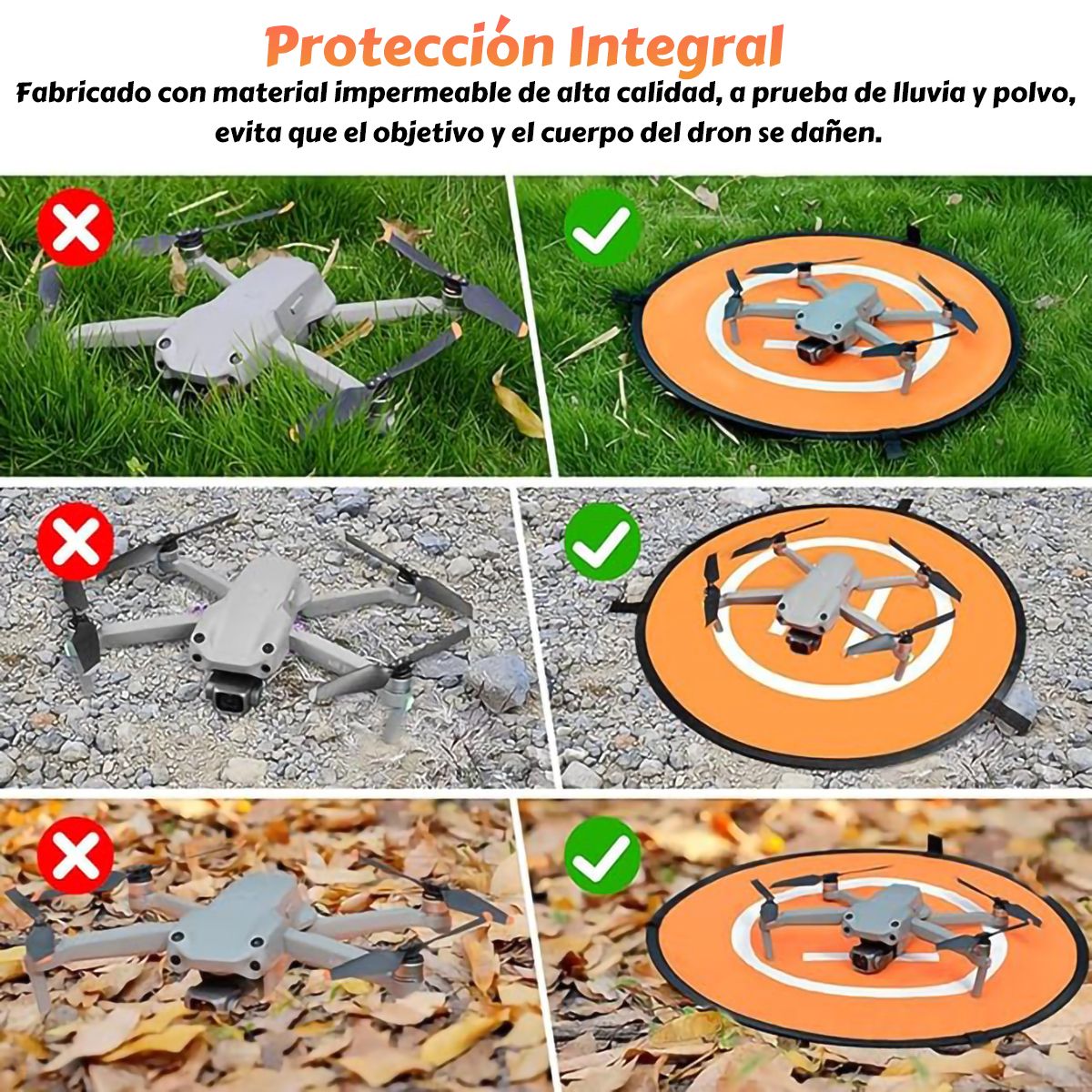 Protección Integral

Fabricado con material impermeable de alta calidad, a prueba de lluvia y polvo, evita que el objetivo y el cuerpo del dron se dañen.