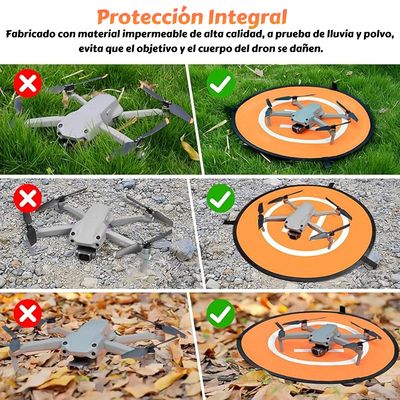 Protección Integral

Fabricado con material impermeable de alta calidad, a prueba de lluvia y polvo, evita que el objetivo y el cuerpo del dron se dañen.