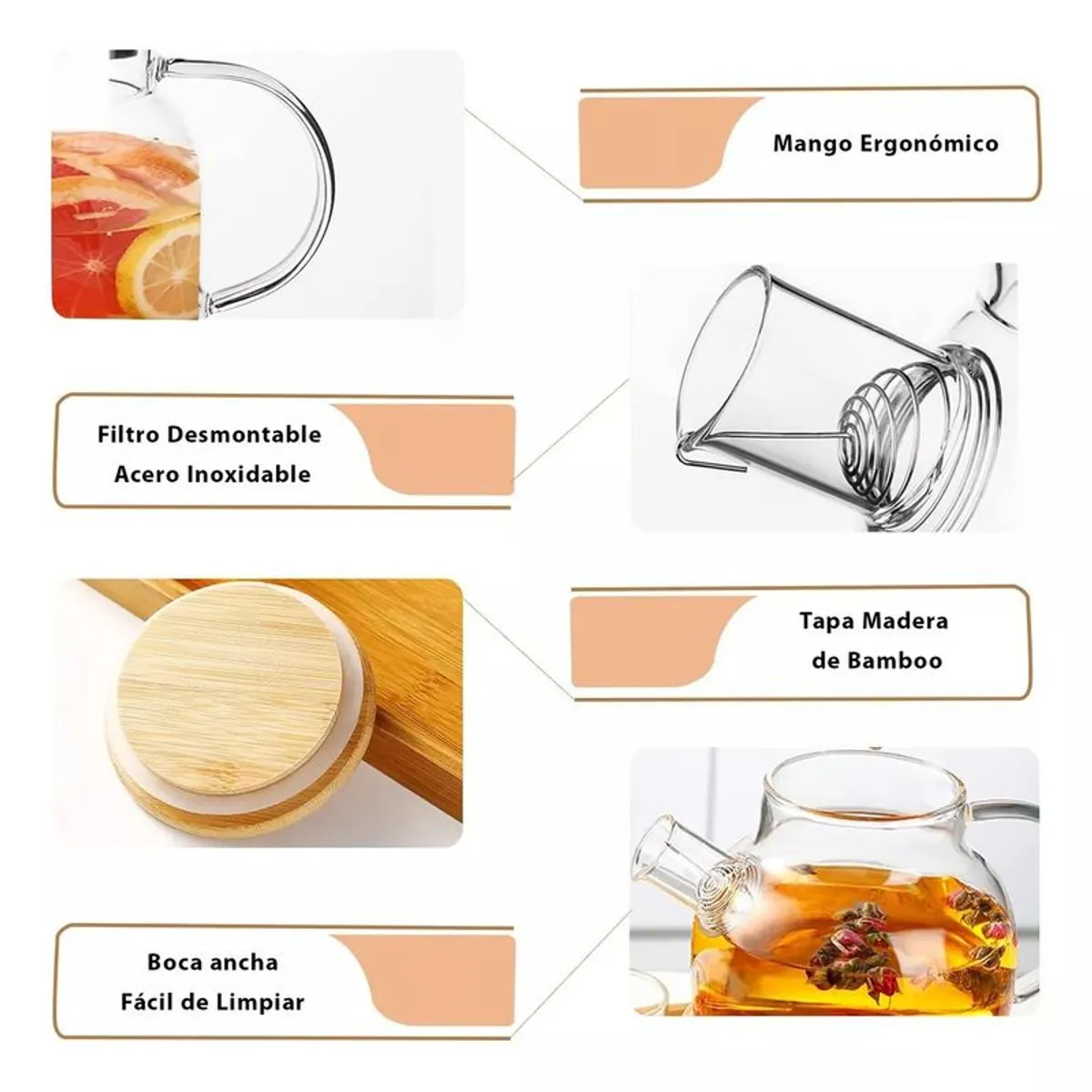 Mango Ergonómico

Filtro Desmontable
Acero Inoxidable

Tapa Madera
de Bamboo

Boca ancha
Fácil de Limpiar