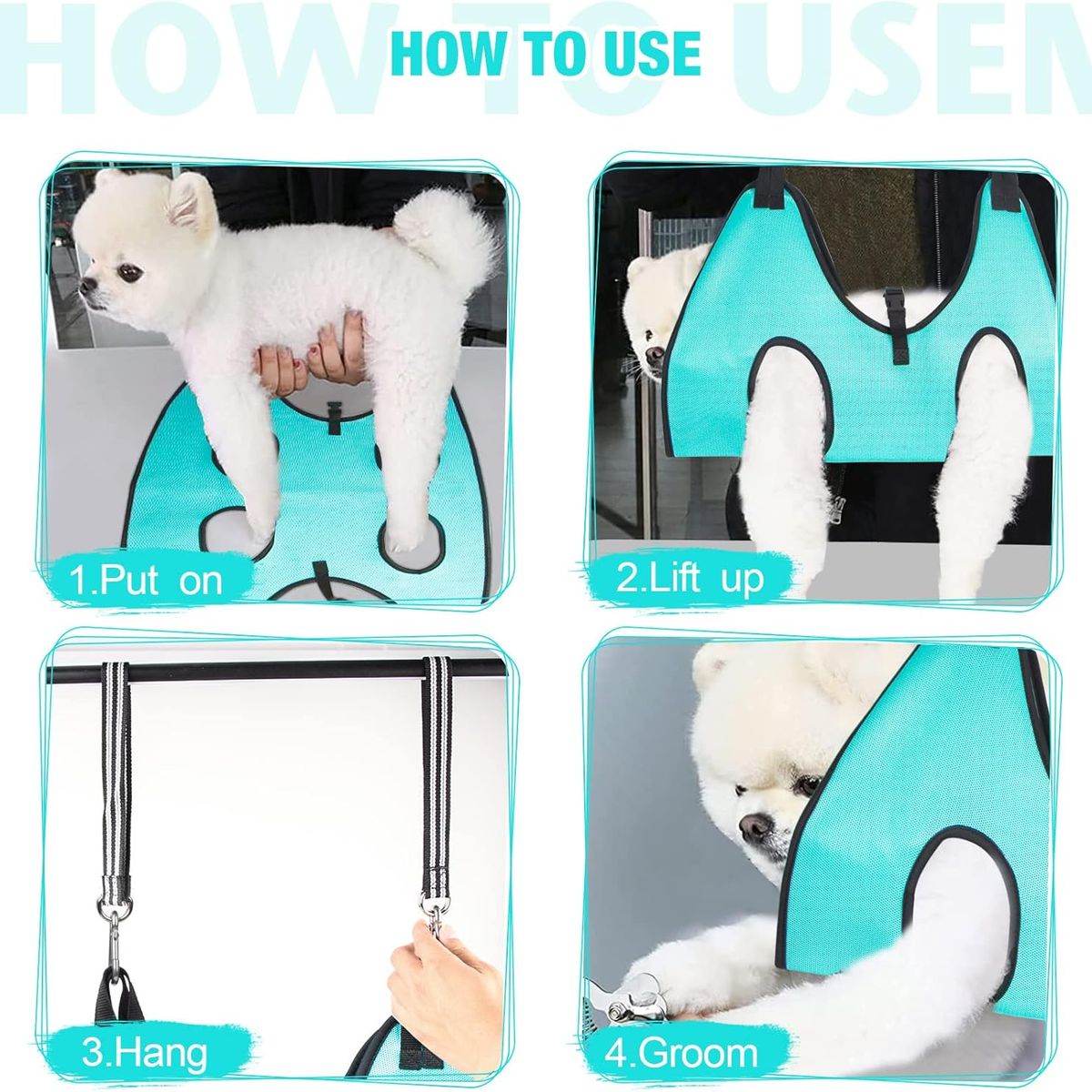 HOW TO USE

HOW TO USE

1.Put on

2.Lift up

3.Hang

4.Groom