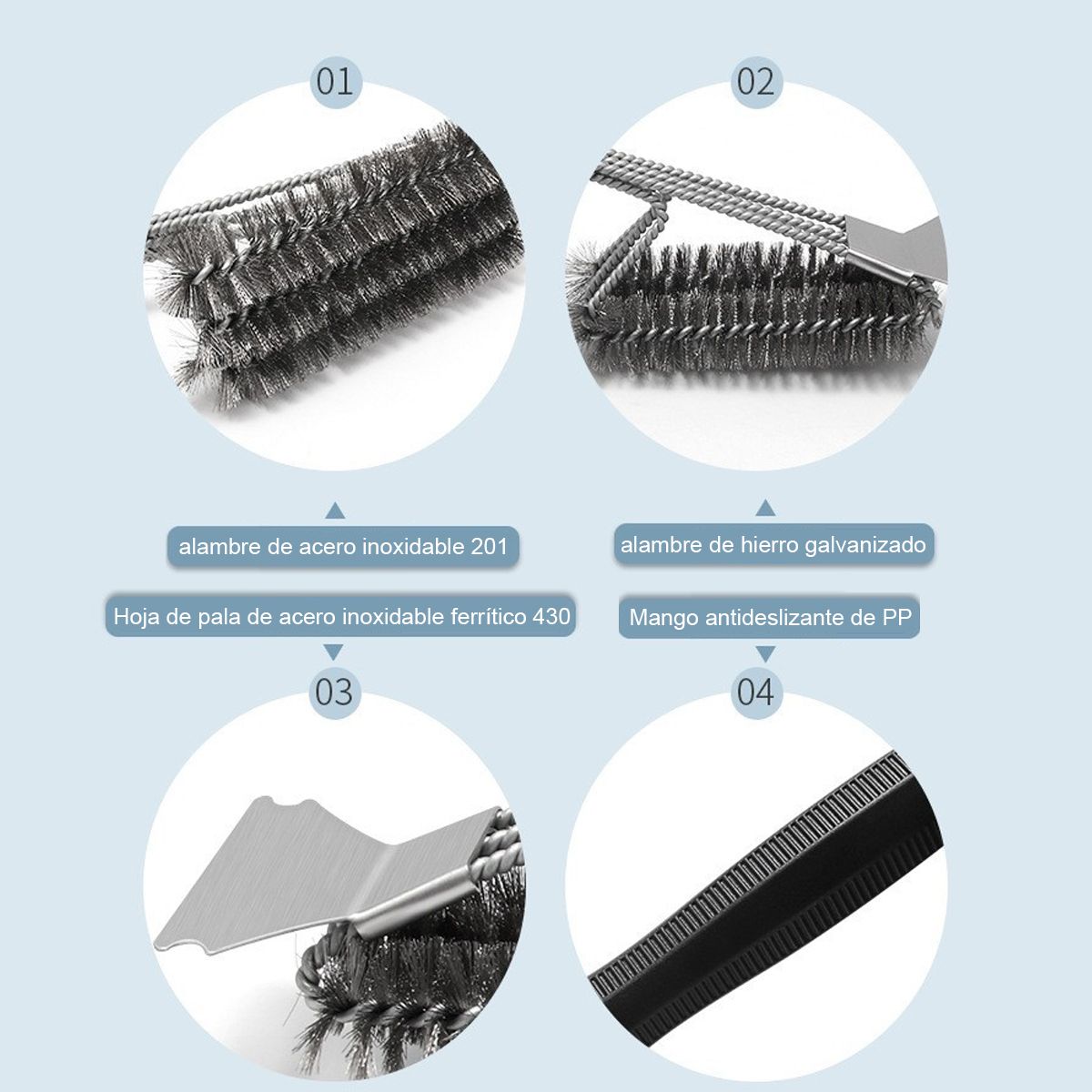 01

02

alambre de acero inoxidable 201

alambre de hierro galvanizado

Hoja de pala de acero inoxidable ferrítico 430

Mango antideslizante de PP

03

04