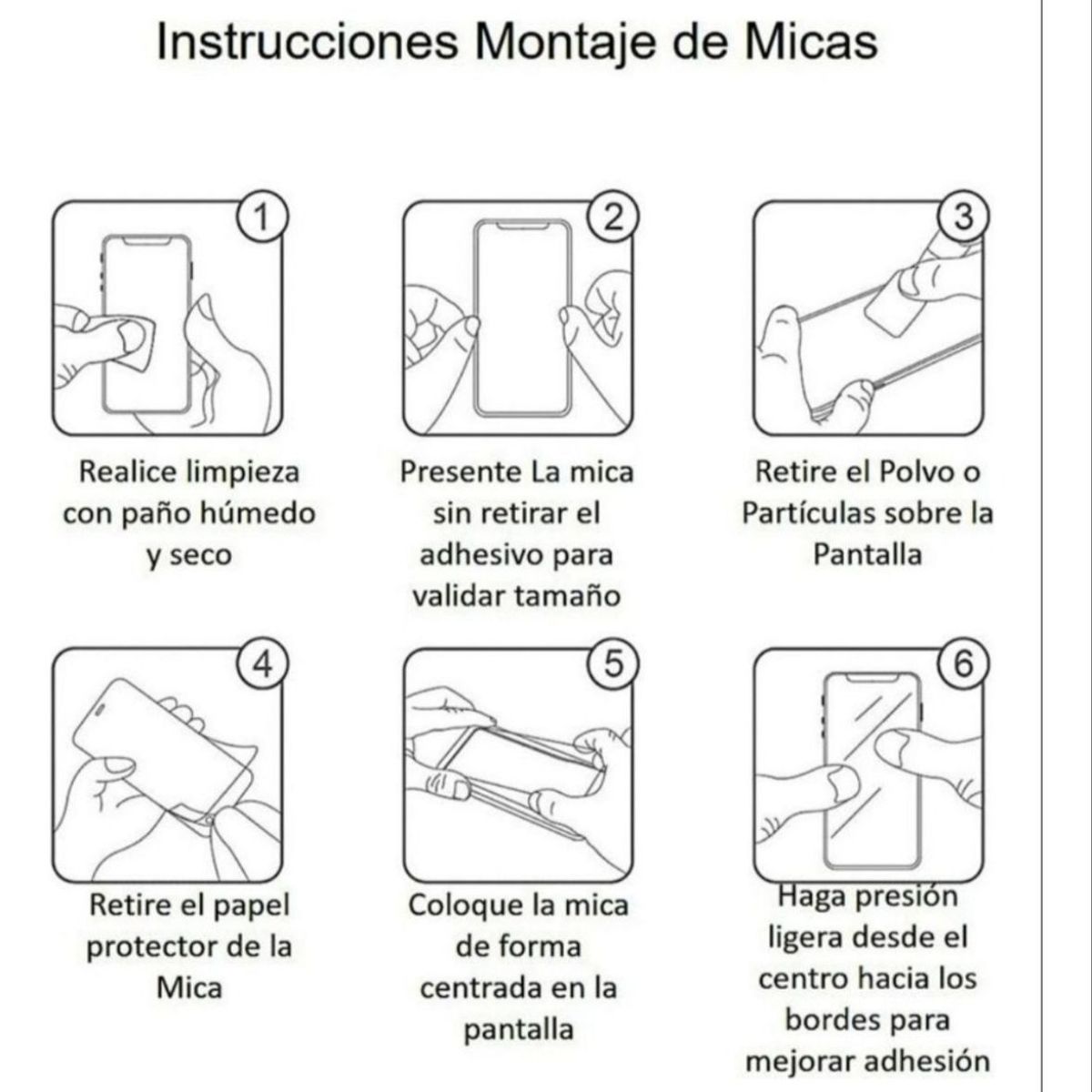 Instrucciones Montaje de Micas

1

Realice limpieza con paño húmedo y seco

2

Presente La mica sin retirar el adhesivo para validar tamaño

3

Retire el Polvo o Partículas sobre la Pantalla

4

Retire el papel protector de la Mica

5

Coloque la mica de forma centrada en la pantalla

6

Haga presión ligera desde el centro hacia los bordes para mejorar adhesión